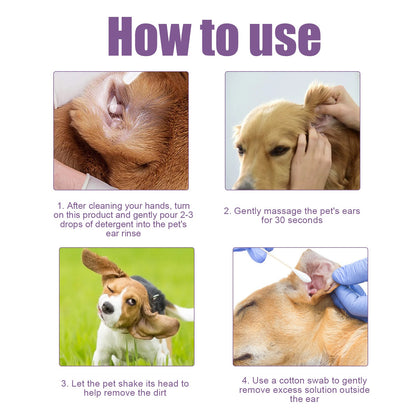 How to use

1. After cleaning your hands, turn on this product and gently pour 2-3 drops of detergent into the pet's ear rinse

2. Gently massage the pet's ears for 30 seconds

3. Let the pet shake its head to help remove the dirt

4. Use a cotton swab to gently remove excess solution outside the ear