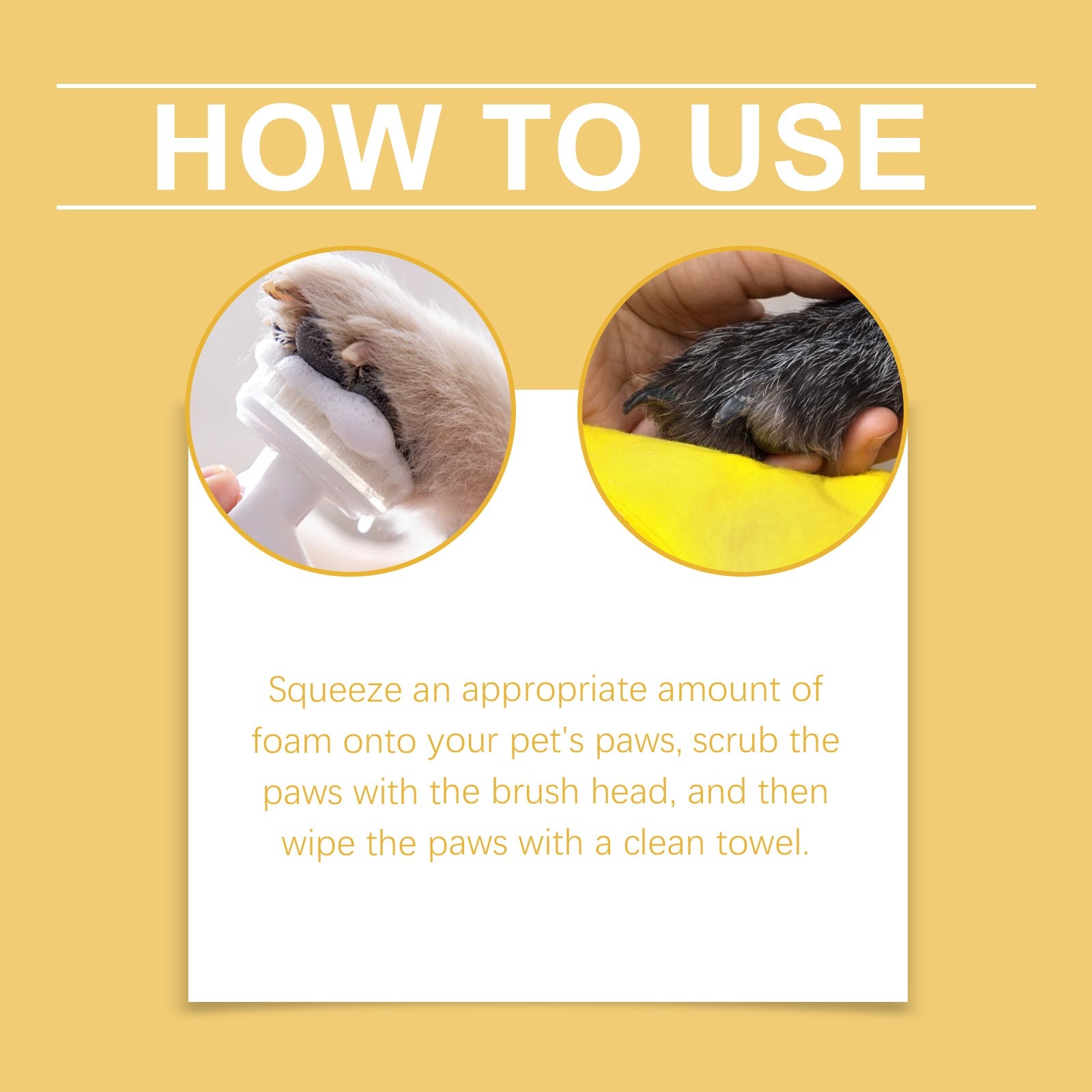 HOW TO USE

Squeeze an appropriate amount of foam onto your pet's paws, scrub the paws with the brush head, and then wipe the paws with a clean towel.