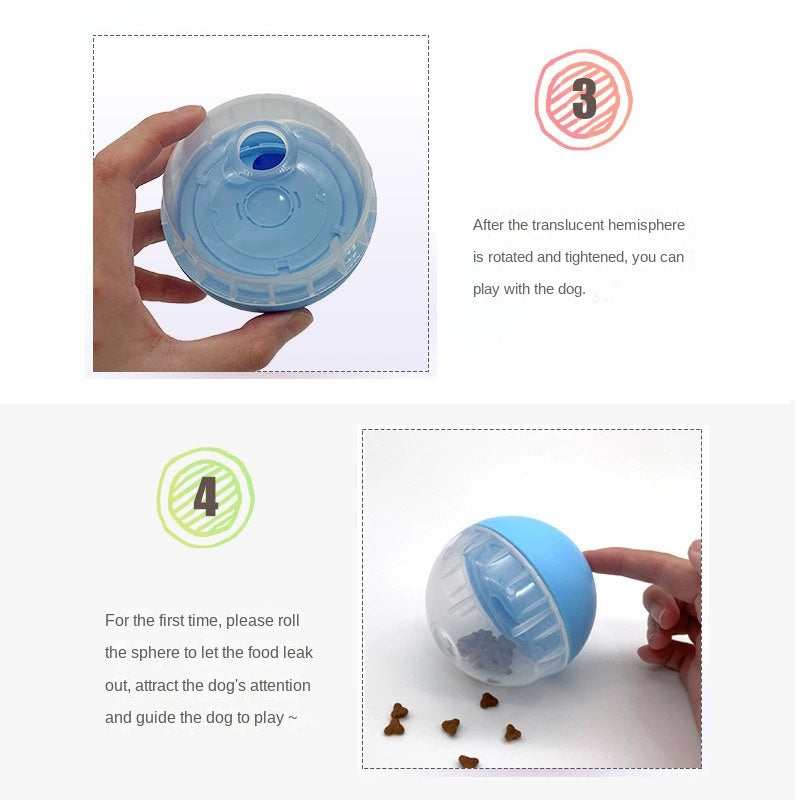 3

After the translucent hemisphere is rotated and tightened, you can play with the dog.

4

For the first time, please roll the sphere to let the food leak out, attract the dog's attention and guide the dog to play ~