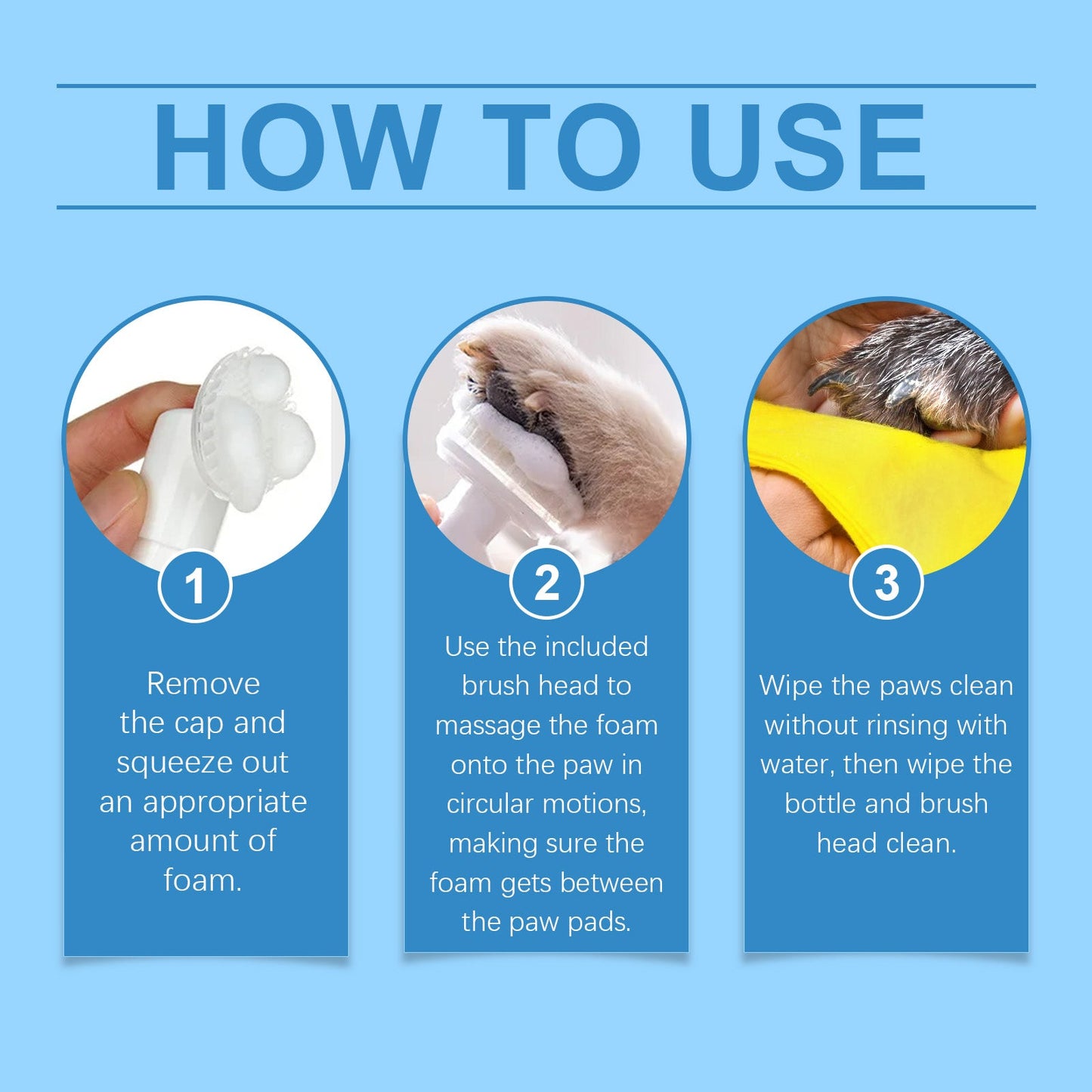 HOW TO USE

1

Remove the cap and squeeze out an appropriate amount of foam.

2

Use the included brush head to massage the foam onto the paw in circular motions, making sure the foam gets between the paw pads.

3

Wipe the paws clean without rinsing with water, then wipe the bottle and brush head clean.