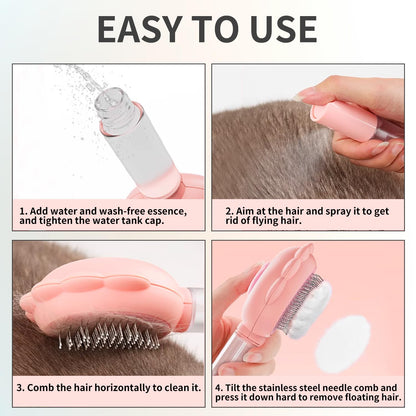 EASY TO USE

1. Add water and wash-free essence, and tighten the water tank cap.

2. Aim at the hair and spray it to get rid of flying hair.

3. Comb the hair horizontally to clean it.

4. Tilt the stainless steel needle comb and press it down hard to remove floating hair.