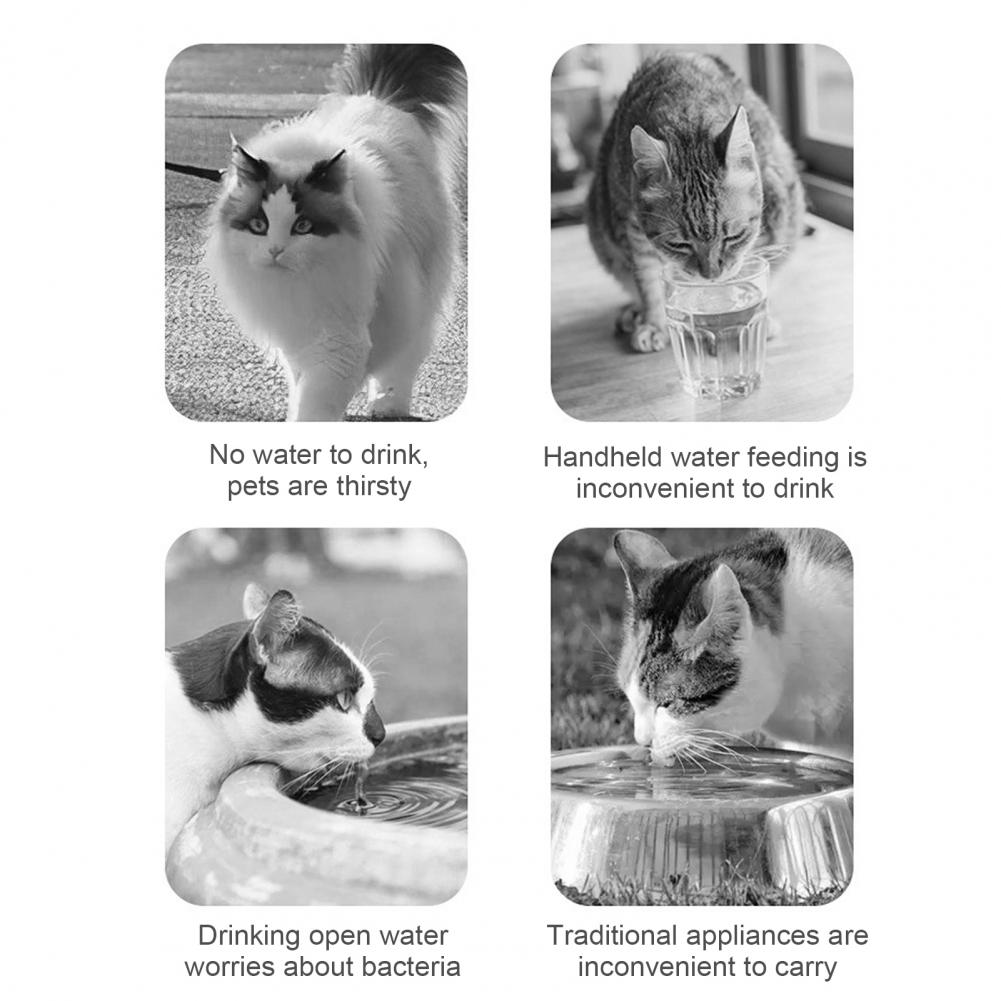 No water to drink, pets are thirsty

Handheld water feeding is inconvenient to drink

Drinking open water worries about bacteria

Traditional appliances are inconvenient to carry