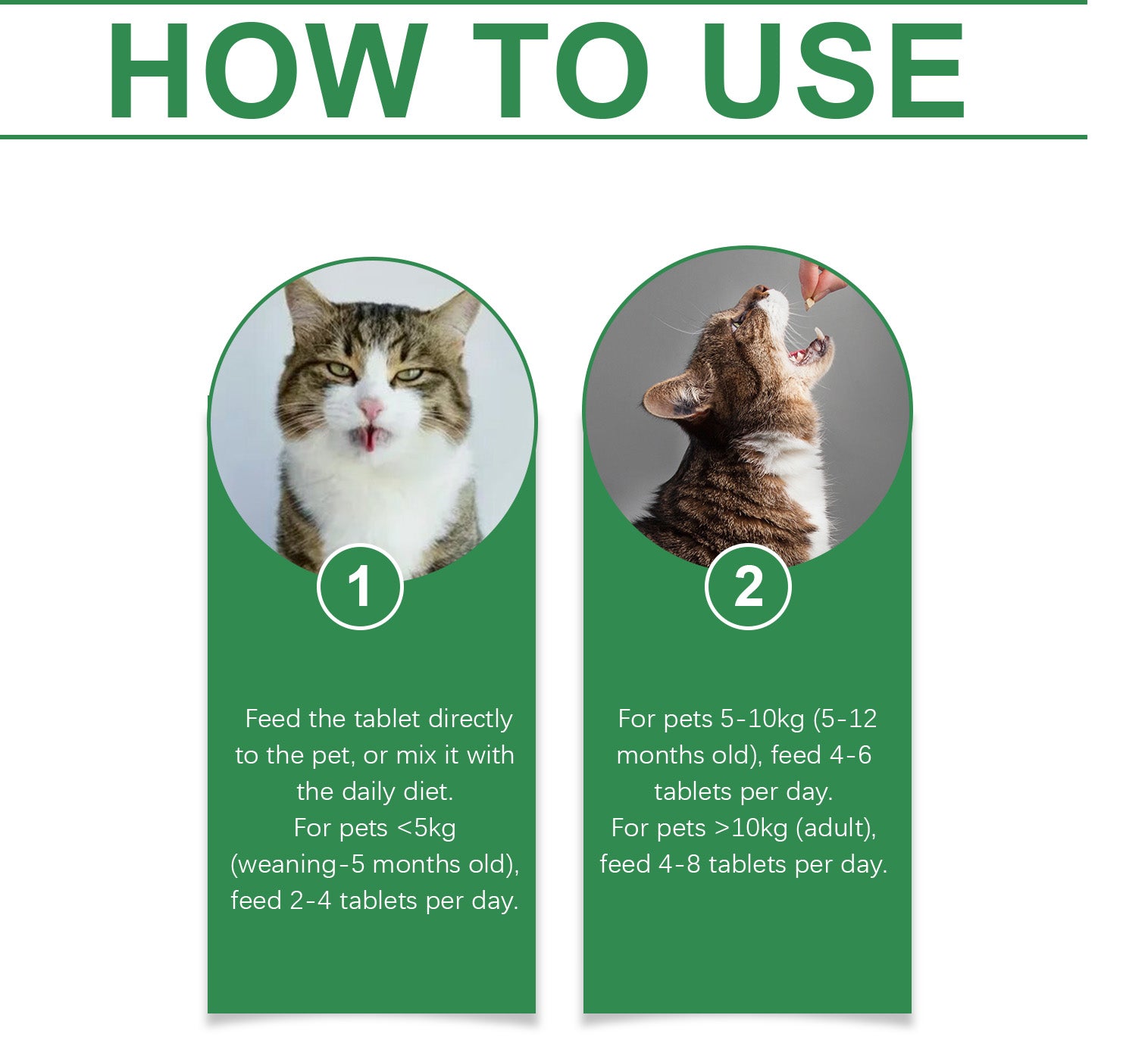 HOW TO USE

1

Feed the tablet directly to the pet, or mix it with the daily diet.
For pets <5kg (weaning-5 months old), feed 2-4 tablets per day.

2

For pets 5-10kg (5-12 months old), feed 4-6 tablets per day.
For pets >10kg (adult), feed 4-8 tablets per day.