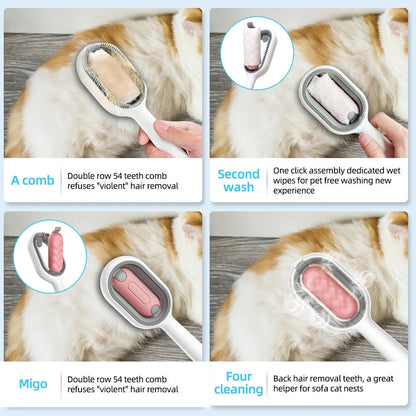 A comb

Double row 54 teeth comb refuses "violent" hair removal

Second wash

One click assembly dedicated wet wipes for pet free washing new experience

Migo

Double row 54 teeth comb refuses "violent" hair removal

Four cleaning

Back hair removal teeth, a great helper for sofa cat nests