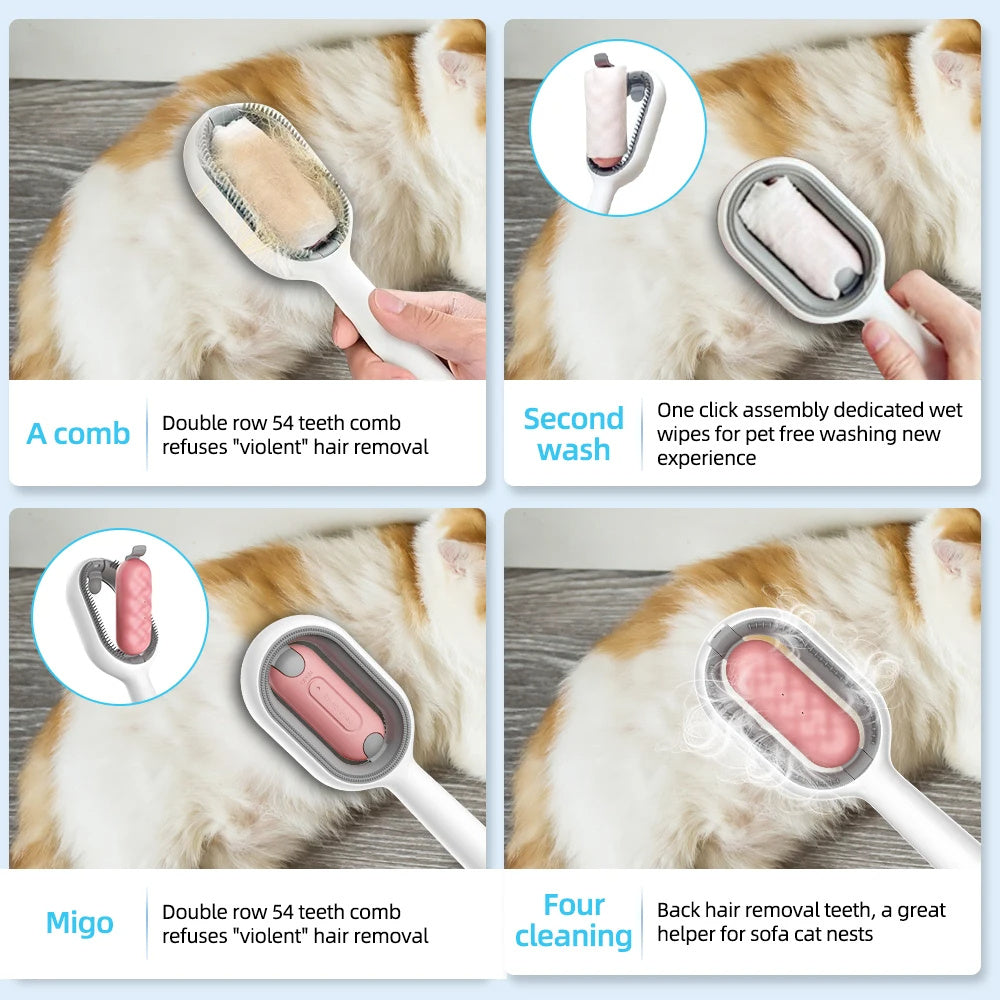 A comb

Double row 54 teeth comb refuses "violent" hair removal

Second wash

One click assembly dedicated wet wipes for pet free washing new experience

Migo

Double row 54 teeth comb refuses "violent" hair removal

Four cleaning

Back hair removal teeth, a great helper for sofa cat nests