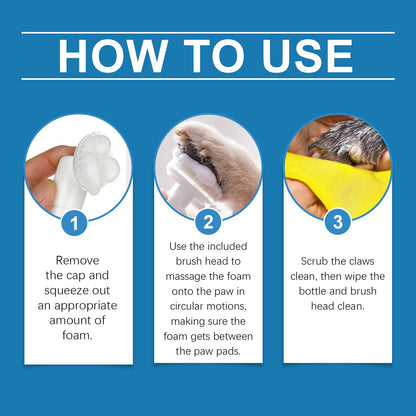 HOW TO USE

1

Remove the cap and squeeze out an appropriate amount of foam.

2

Use the included brush head to massage the foam onto the paw in circular motions, making sure the foam gets between the paw pads.

3

Scrub the claws clean, then wipe the bottle and brush head clean.