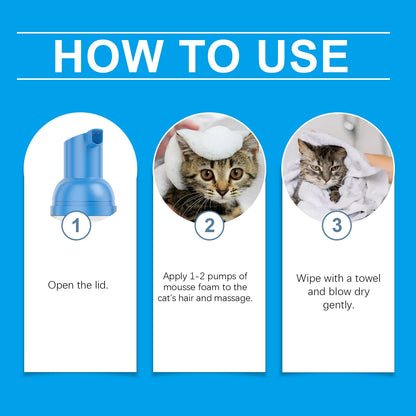 HOW TO USE

1

Open the lid.

2

Apply 1-2 pumps of mousse foam to the cat's hair and massage.

3

Wipe with a towel and blow dry gently.