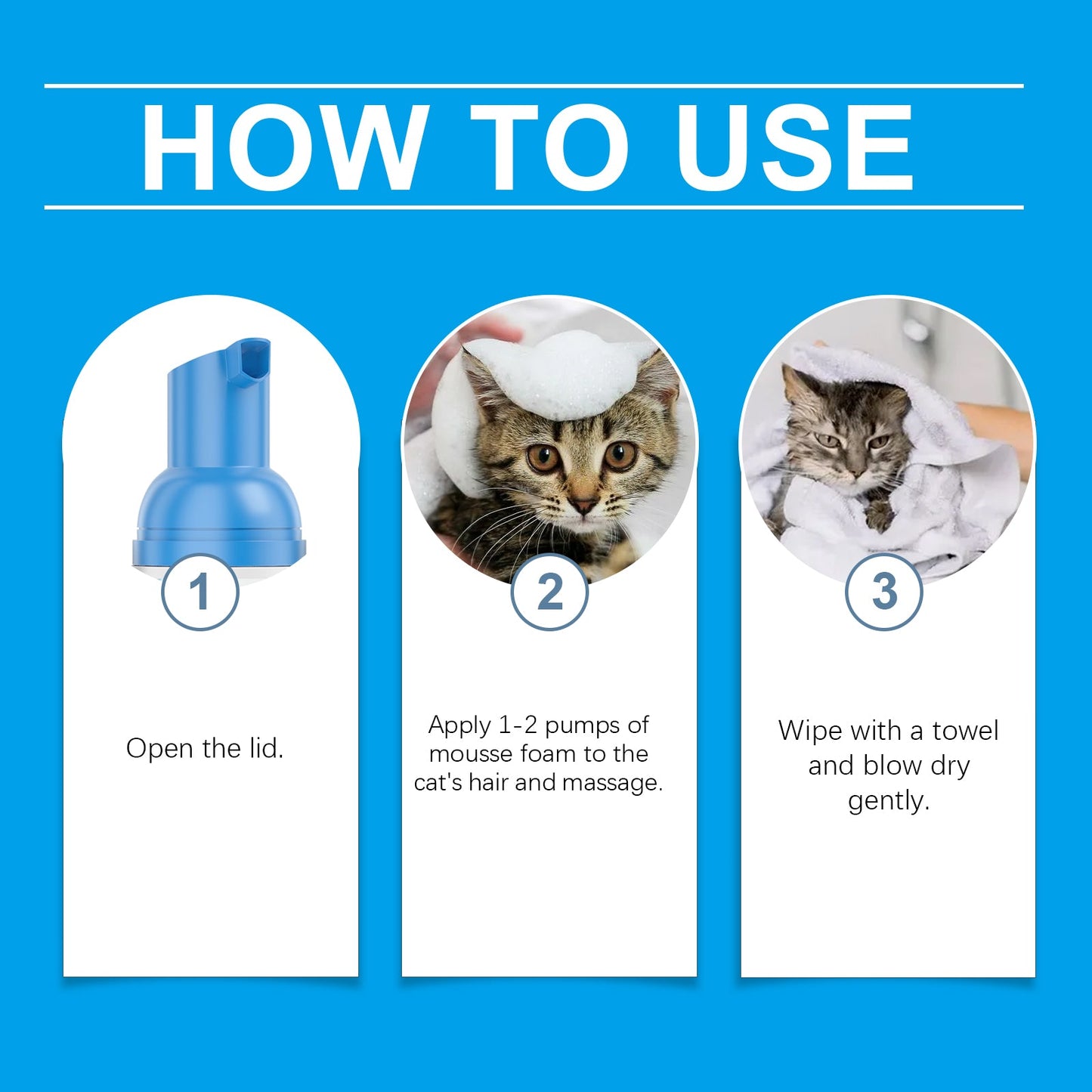 HOW TO USE

1

Open the lid.

2

Apply 1-2 pumps of mousse foam to the cat's hair and massage.

3

Wipe with a towel and blow dry gently.