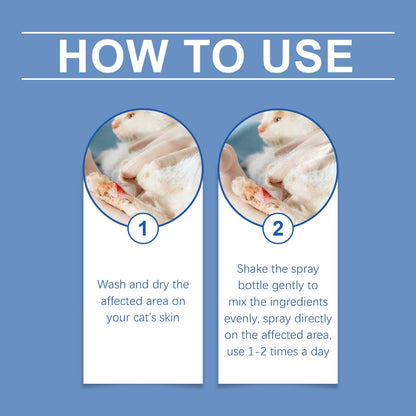 HOW TO USE

1

Wash and dry the affected area on your cat's skin

2

Shake the spray bottle gently to mix the ingredients evenly, spray directly on the affected area, use 1-2 times a day