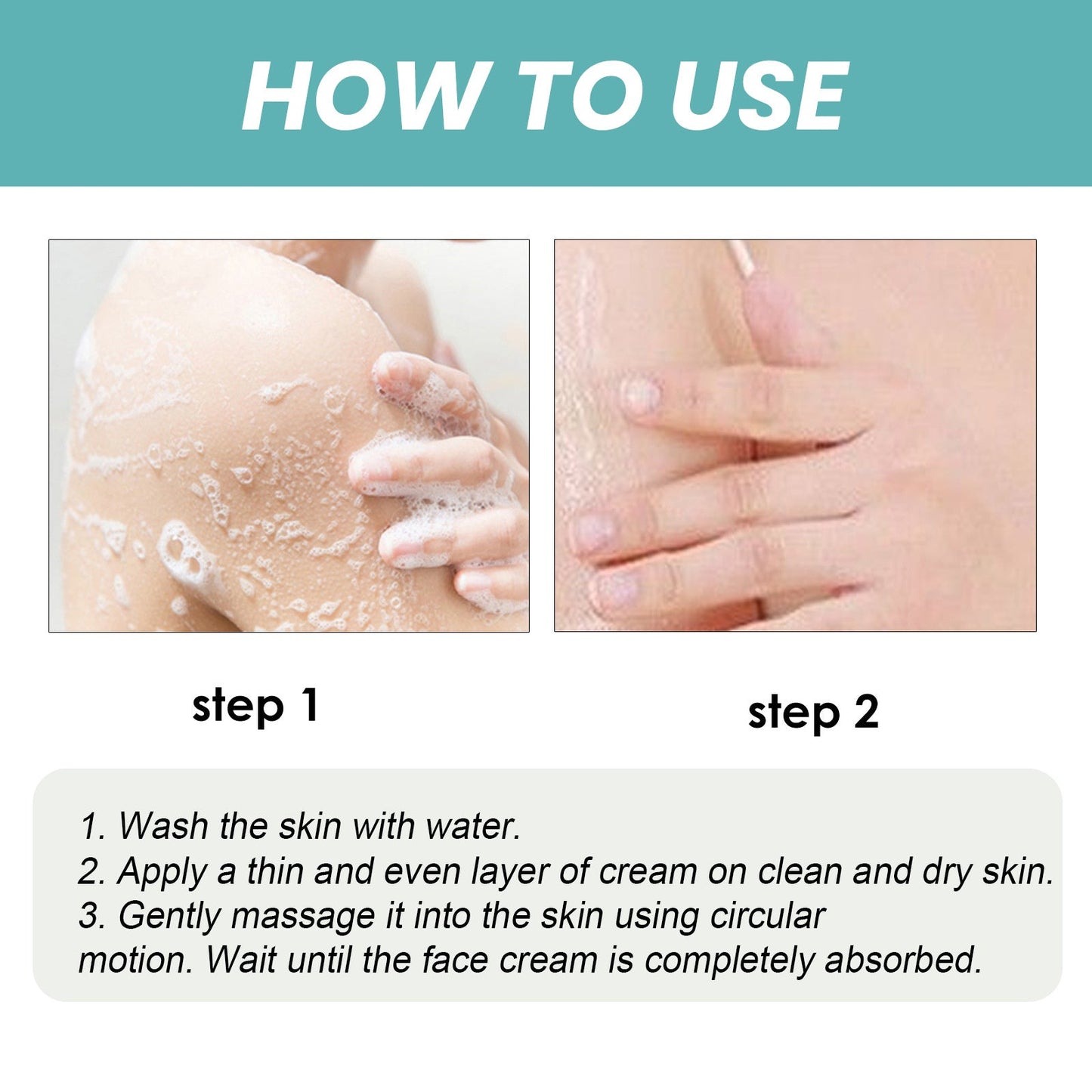 HOW TO USE

step 1

step 2

1. Wash the skin with water.
2. Apply a thin and even layer of cream on clean and dry skin.
3. Gently massage it into the skin using circular motion. Wait until the face cream is completely absorbed.