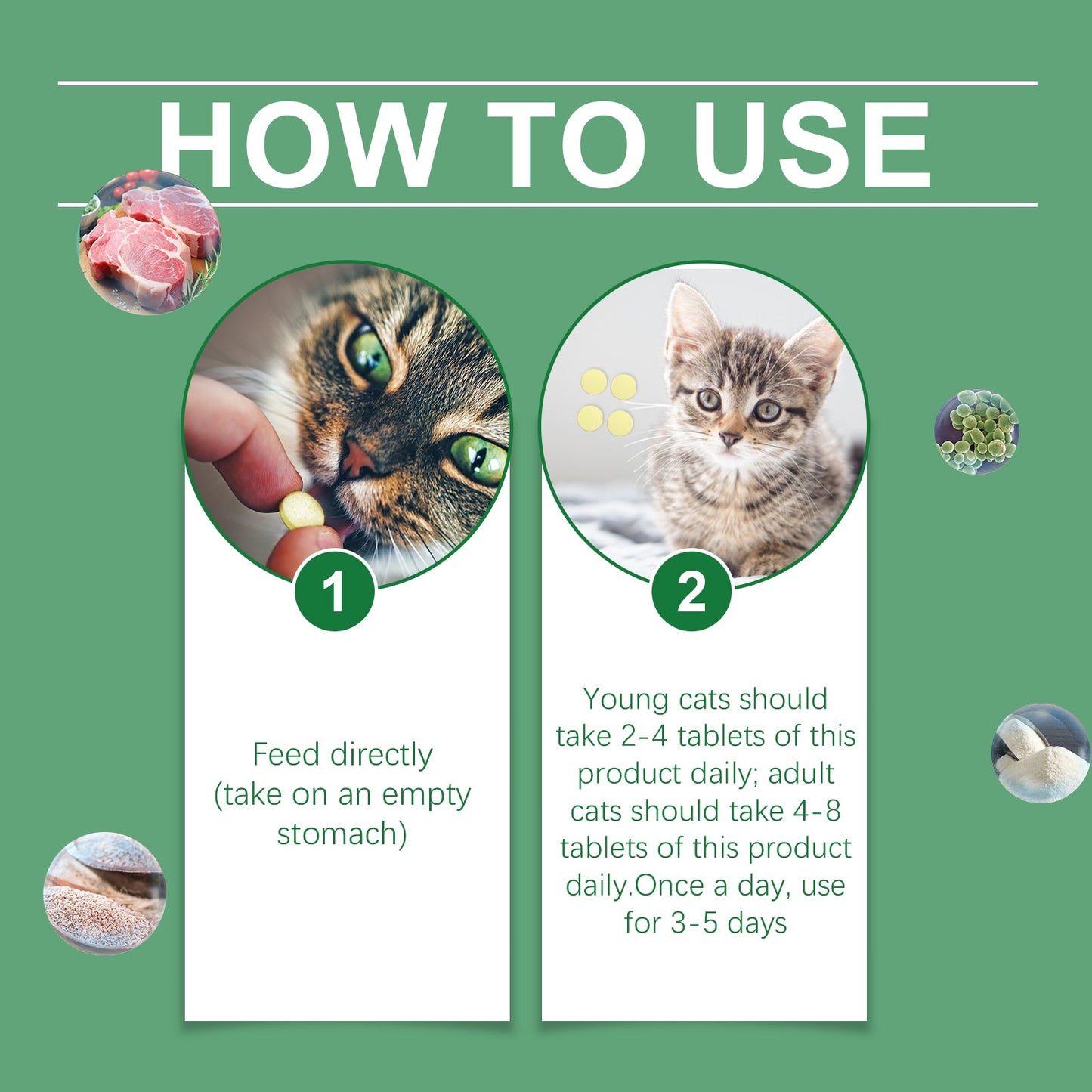 HOW TO USE

1

Feed directly (take on an empty stomach)

2

Young cats should take 2-4 tablets of this product daily; adult cats should take 4-8 tablets of this product daily.Once a day, use for 3-5 days