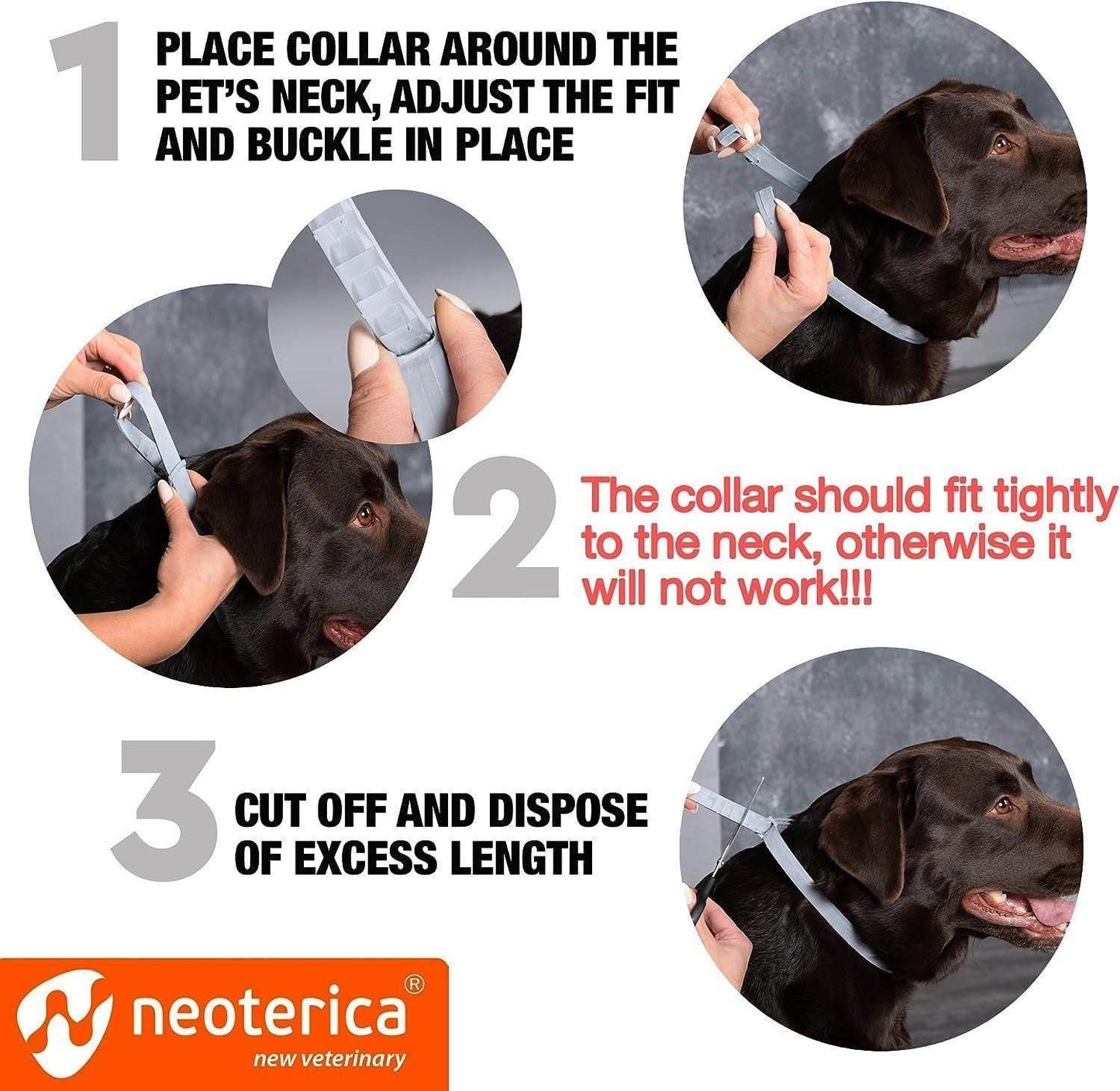 1 PLACE COLLAR AROUND THE PET'S NECK, ADJUST THE FIT AND BUCKLE IN PLACE

2 The collar should fit tightly to the neck, otherwise it will not work!!!

3 CUT OFF AND DISPOSE OF EXCESS LENGTH

neoterica®
new veterinary