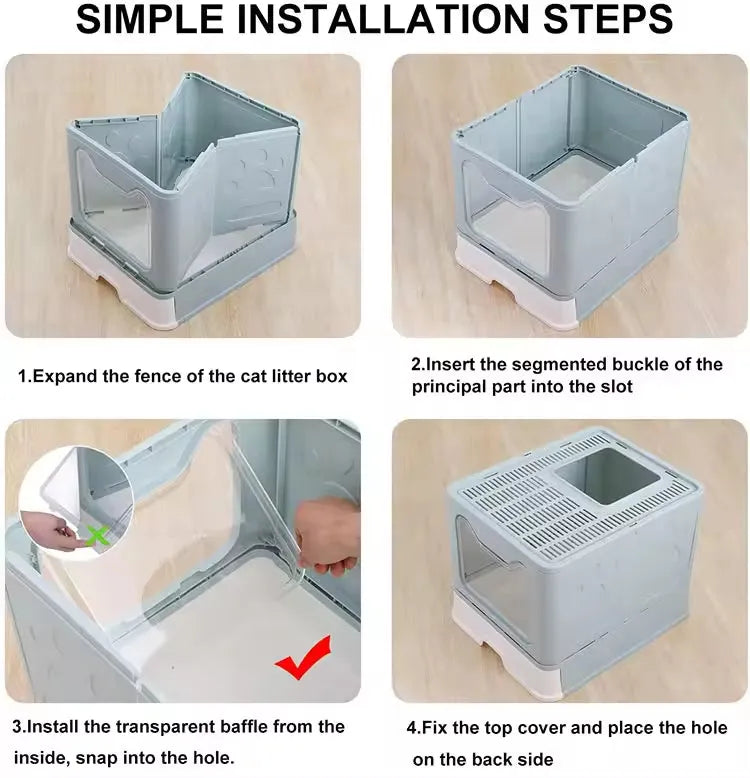 SIMPLE INSTALLATION STEPS

1.Expand the fence of the cat litter box

2.Insert the segmented buckle of the principal part into the slot

3.Install the transparent baffle from the inside, snap into the hole.

4.Fix the top cover and place the hole on the back side