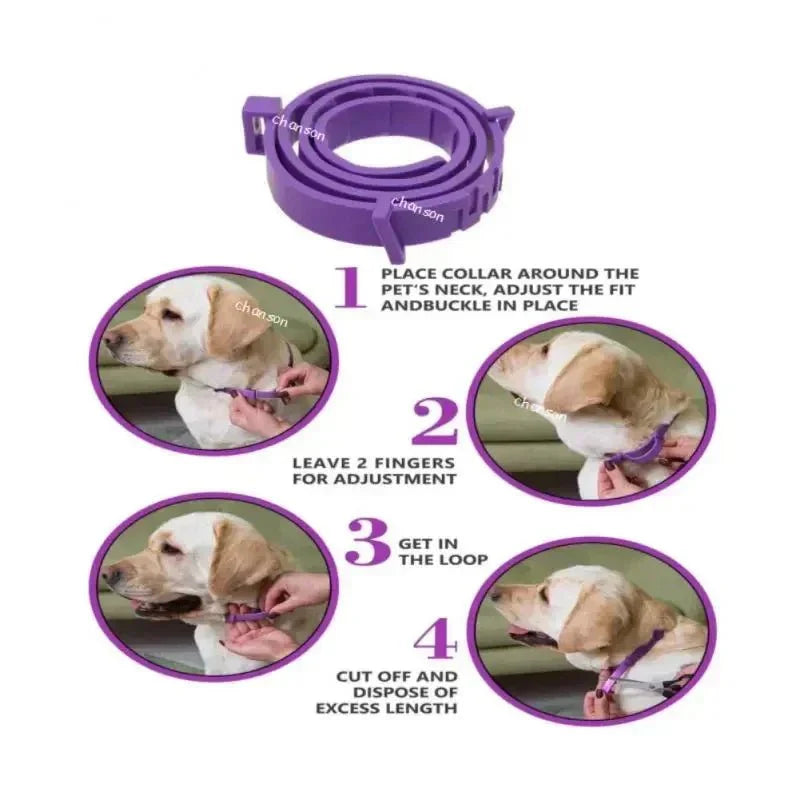 chanson

chanson

1 PLACE COLLAR AROUND THE PET'S NECK, ADJUST THE FIT ANDBUCKLE IN PLACE

chanson

chanson

2

LEAVE 2 FINGERS FOR ADJUSTMENT

3 GET IN THE LOOP

4

CUT OFF AND DISPOSE OF EXCESS LENGTH