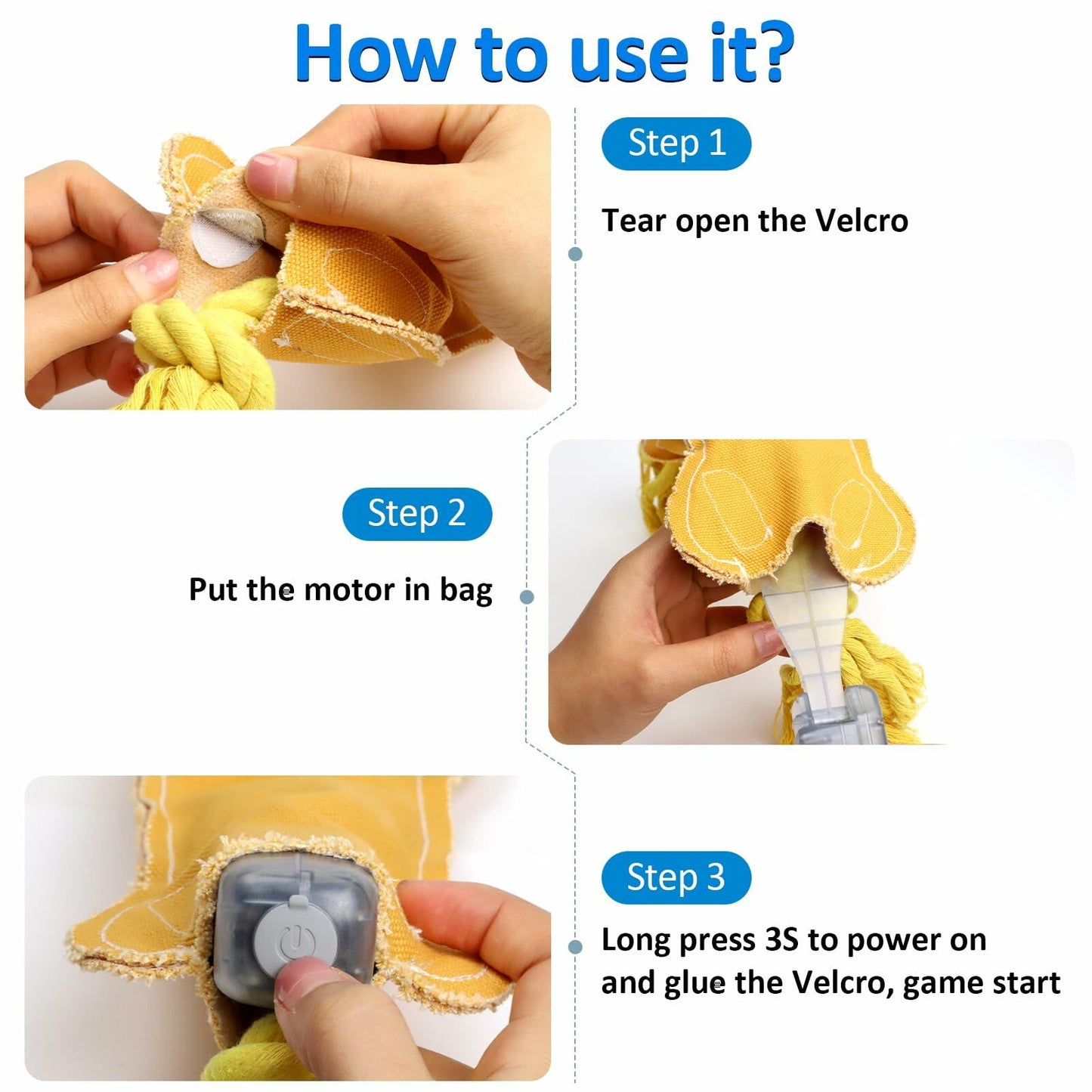 How to use it?

Step 1

Tear open the Velcro

Step 2

Put the motor in bag

Step 3

Long press 3S to power on and glue the Velcro, game start