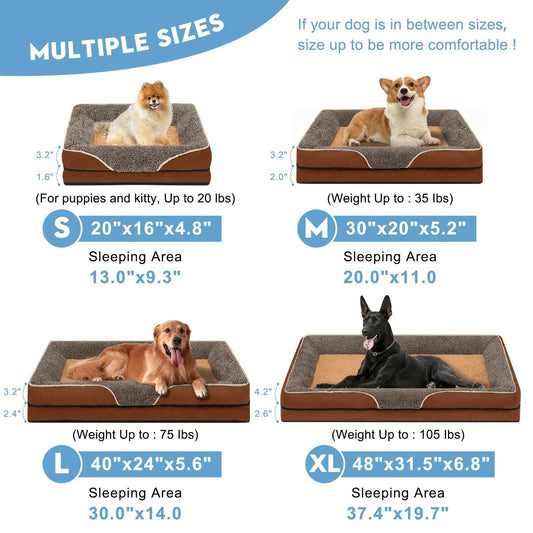 MULTIPLE SIZES

If your dog is in between sizes, size up to be more comfortable !

3.2"
1.6"

(For puppies and kitty, Up to 20 lbs)

S 20"x16"x4.8"

Sleeping Area
13.0"x9.3"

3.2"
2.0"

(Weight Up to : 35 lbs)

M 30"x20"x5.2"

Sleeping Area
20.0"x11.0

3.2"
2.4"

(Weight Up to : 75 lbs)

L 40"x24"x5.6"

Sleeping Area
30.0"x14.0

4.2"
2.6"

(Weight Up to : 105 lbs)

XL 48"x31.5"x6.8"

Sleeping Area
37.4"x19.7"