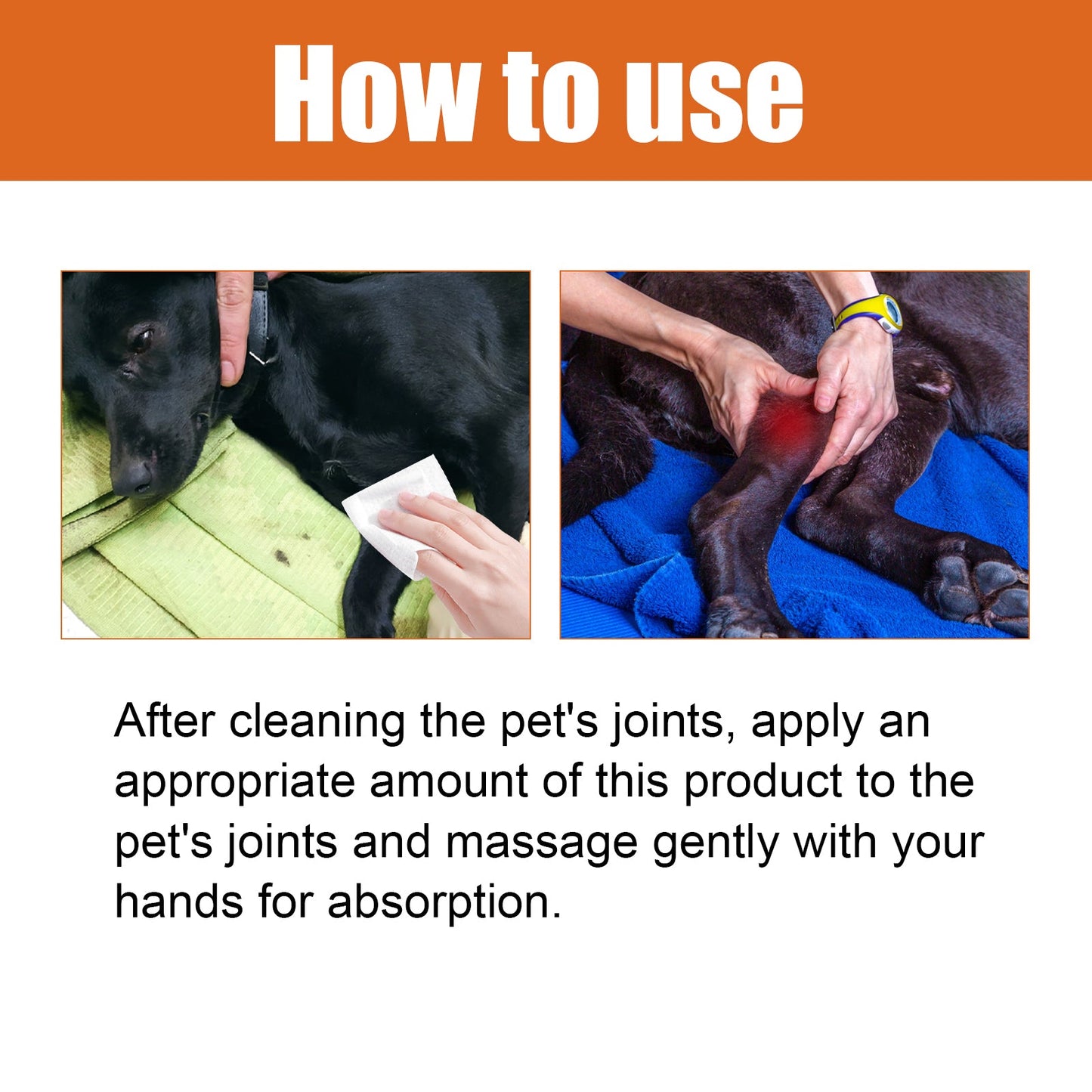 How to use

After cleaning the pet's joints, apply an appropriate amount of this product to the pet's joints and massage gently with your hands for absorption.