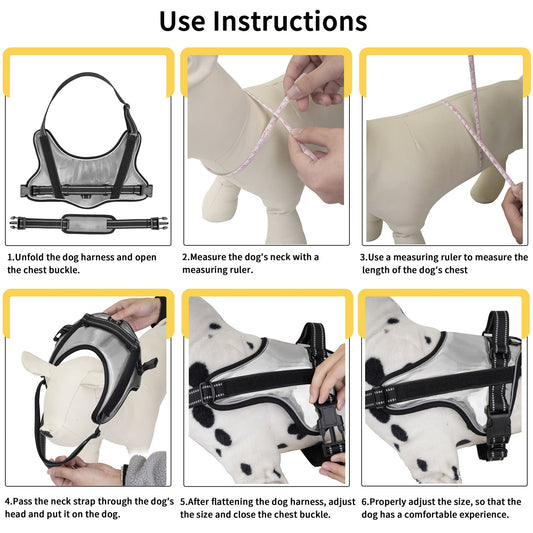 Use Instructions

1.Unfold the dog harness and open the chest buckle.

2.Measure the dog's neck with a measuring ruler.

3.Use a measuring ruler to measure the length of the dog's chest

4.Pass the neck strap through the dog's head and put it on the dog.

5.After flattening the dog harness, adjust the size and close the chest buckle.

6.Properly adjust the size, so that the dog has a comfortable experience.