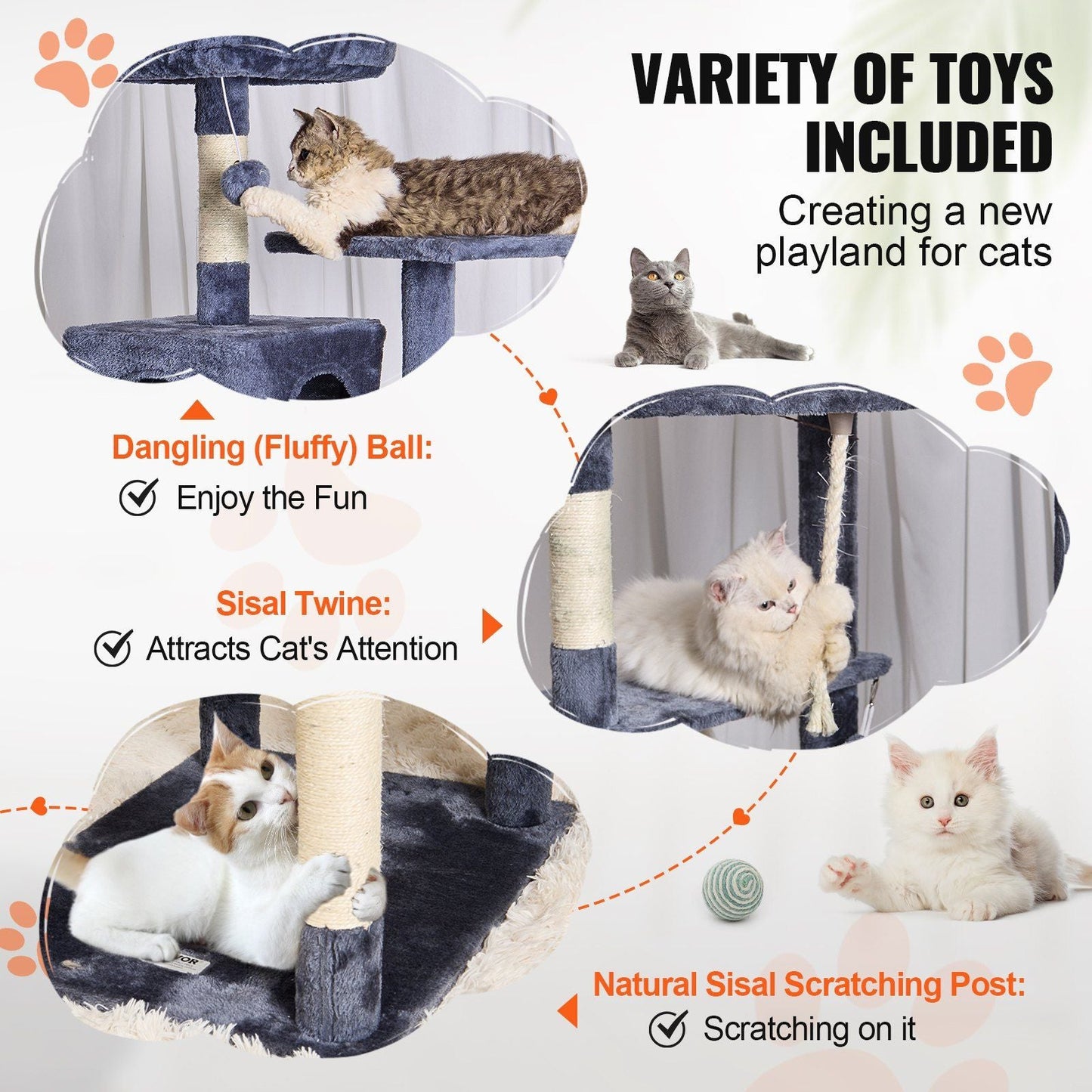 VARIETY OF TOYS INCLUDED

Creating a new playland for cats

Dangling (Fluffy) Ball:
Enjoy the Fun

Sisal Twine:
Attracts Cat's Attention

Natural Sisal Scratching Post:
Scratching on it