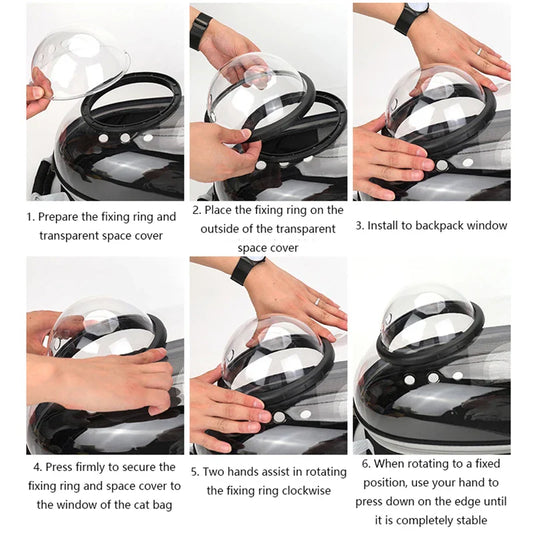 1. Prepare the fixing ring and transparent space cover

2. Place the fixing ring on the outside of the transparent space cover

3. Install to backpack window

4. Press firmly to secure the fixing ring and space cover to the window of the cat bag

5. Two hands assist in rotating the fixing ring clockwise

6. When rotating to a fixed position, use your hand to press down on the edge until it is completely stable