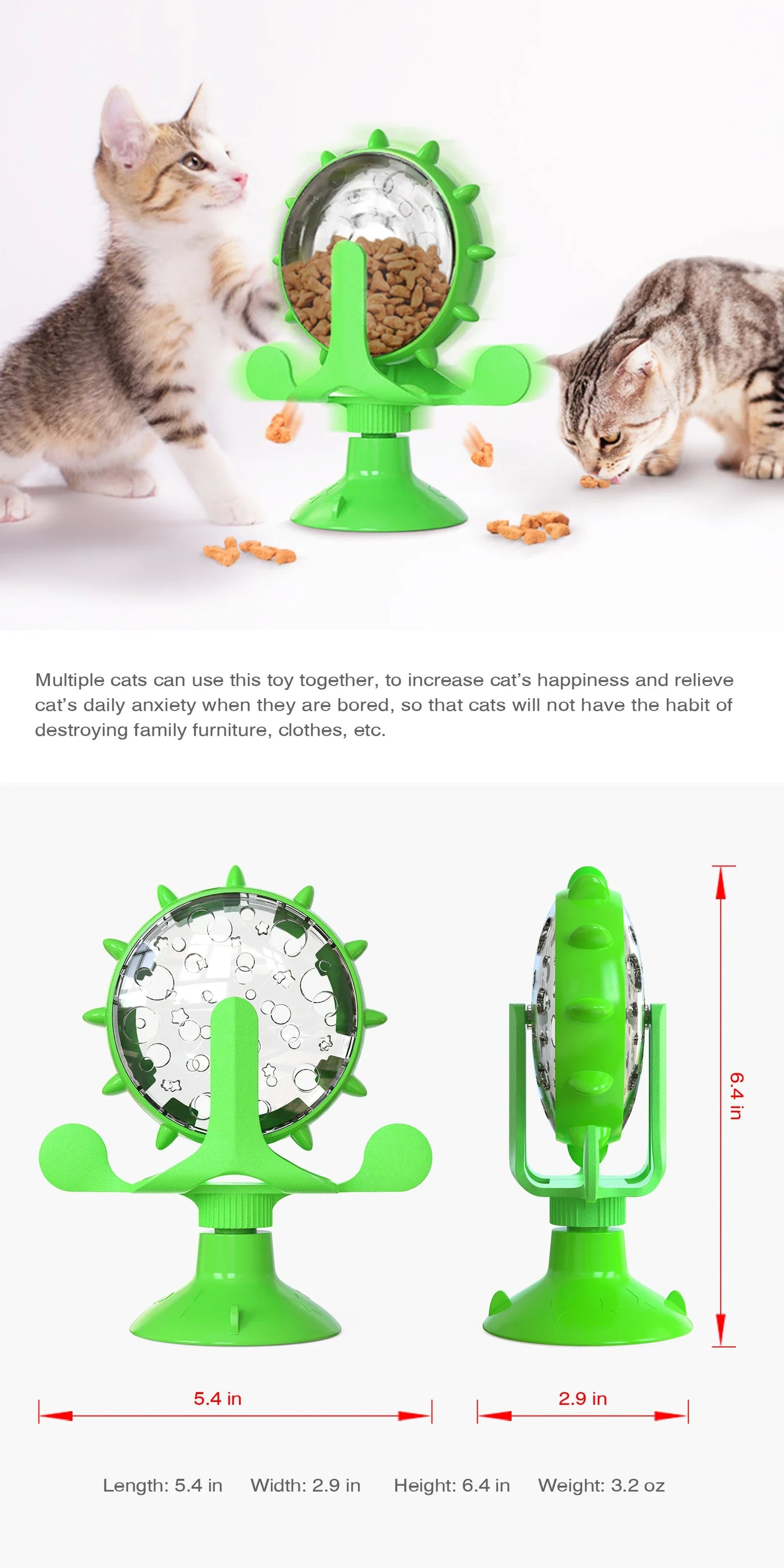 Multiple cats can use this toy together, to increase cat's happiness and relieve cat's daily anxiety when they are bored, so that cats will not have the habit of destroying family furniture, clothes, etc.

6.4 in

5.4 in

2.9 in

Length: 5.4 in Width: 2.9 in Height: 6.4 in Weight: 3.2 oz