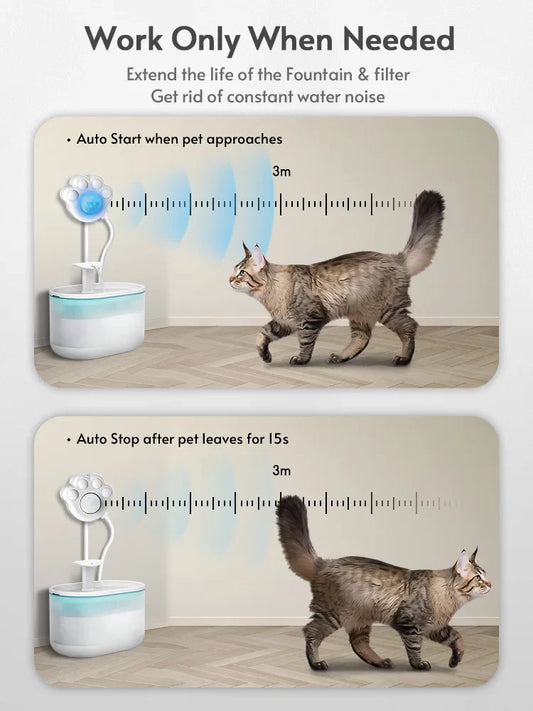 Work Only When Needed

Extend the life of the Fountain & filter
Get rid of constant water noise

• Auto Start when pet approaches

3m

• Auto Stop after pet leaves for 15s

3m