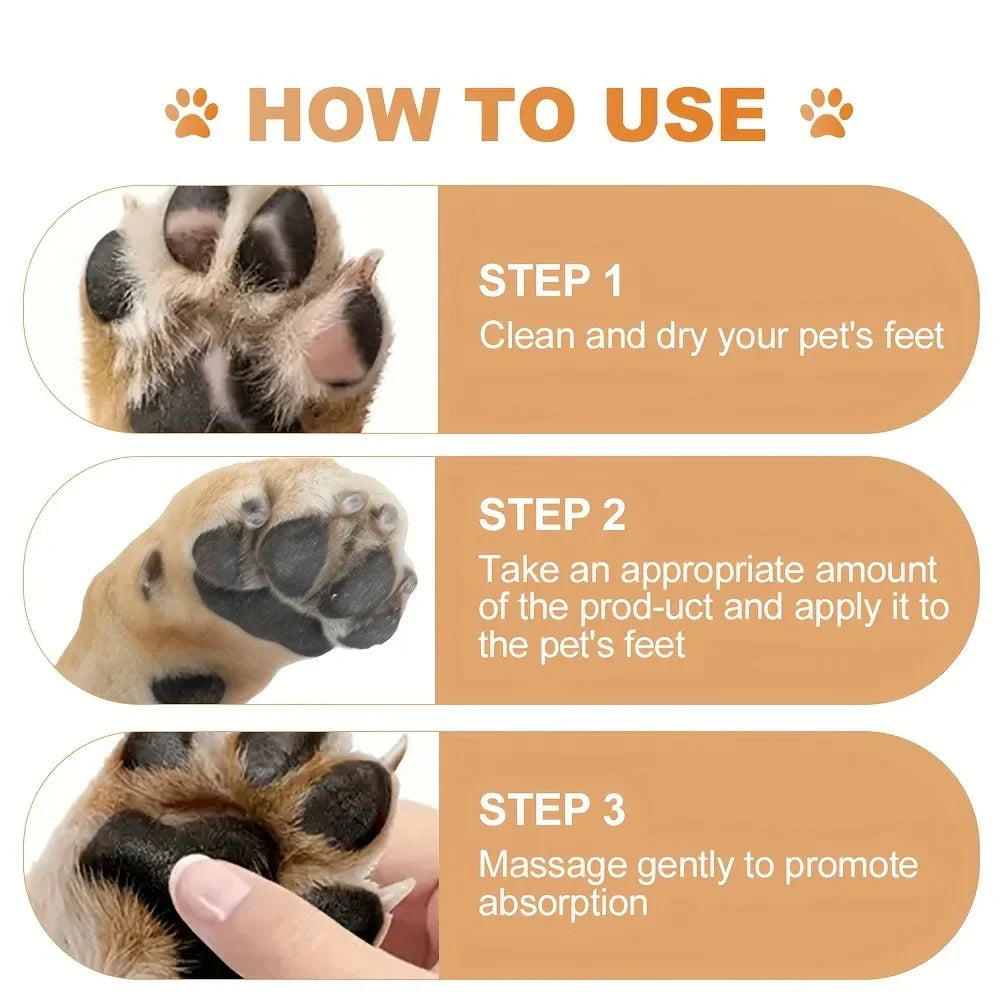 HOW TO USE

STEP 1
Clean and dry your pet's feet

STEP 2
Take an appropriate amount of the prod-uct and apply it to the pet's feet

STEP 3
Massage gently to promote absorption