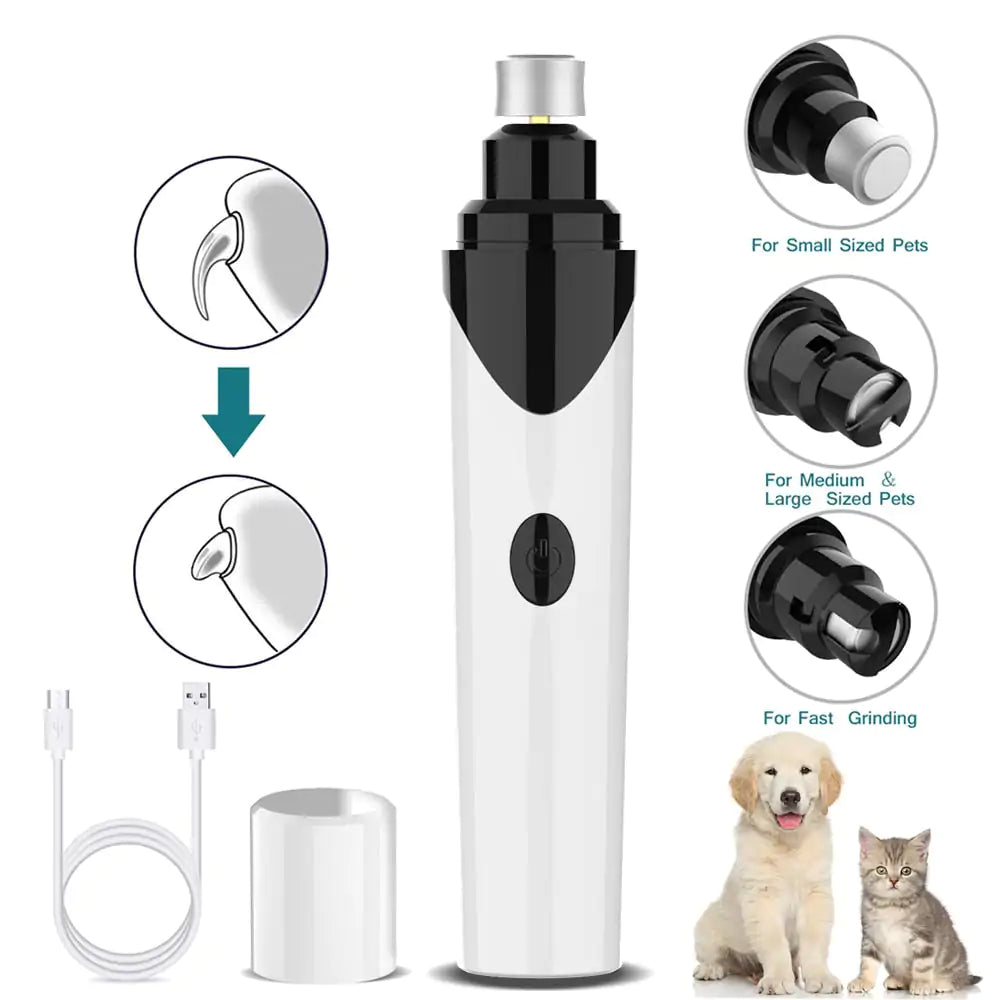 For Small Sized Pets

For Medium & Large Sized Pets

For Fast Grinding