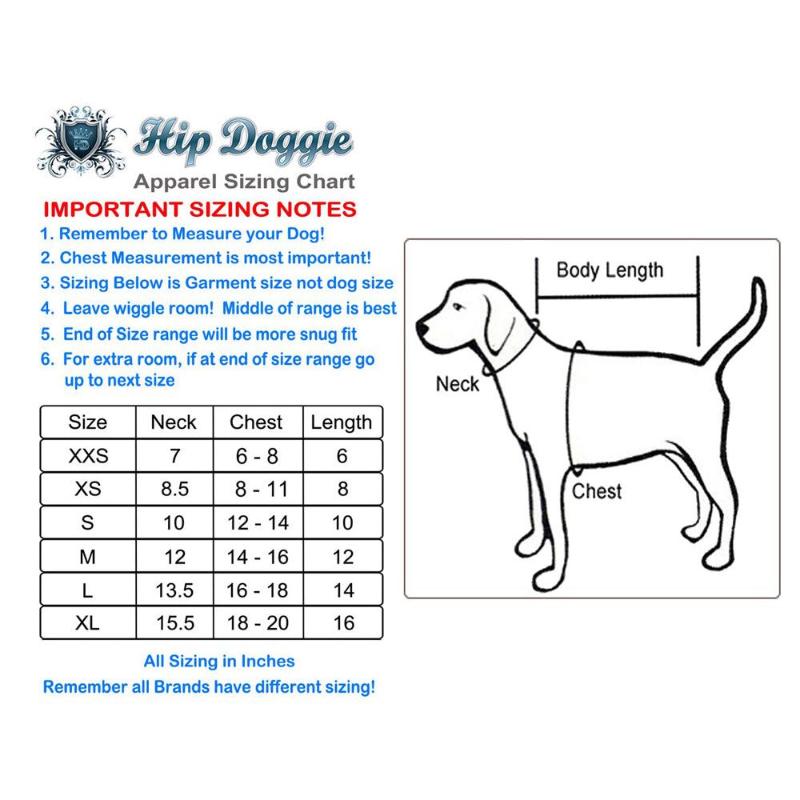 HD
Hip Doggie
Apparel Sizing Chart

IMPORTANT SIZING NOTES
1. Remember to Measure your Dog!
2. Chest Measurement is most important!
3. Sizing Below is Garment size not dog size
4. Leave wiggle room! Middle of range is best
5. End of Size range will be more snug fit
6. For extra room, if at end of size range go up to next size

| Size | Neck | Chest | Length |
|---|---|---|---|
| XXS | 7 | 6 - 8 | 6 |
| XS | 8.5 | 8 - 11 | 8 |
| S | 10 | 12 - 14 | 10 |
| M | 12 | 14 - 16 | 12 |
| L | 13.5 | 16 - 18 | 14 |
| XL | 15.5 | 18 - 20 | 16 |

All Sizing in Inches
Remember all Brands have different sizing!

Body Length
Neck
Chest