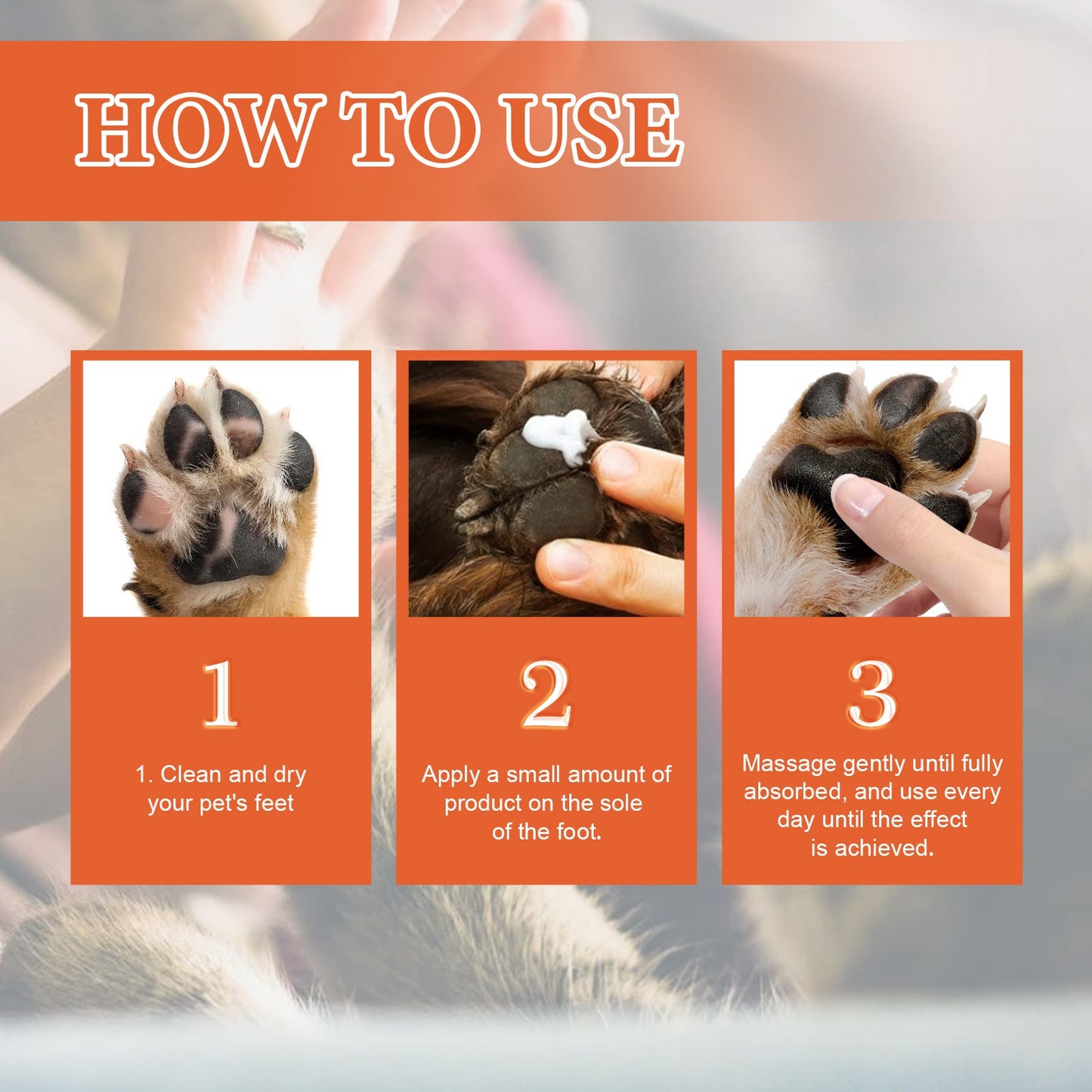 HOW TO USE

1

1. Clean and dry your pet's feet

2

Apply a small amount of product on the sole of the foot.

3

Massage gently until fully absorbed, and use every day until the effect is achieved.