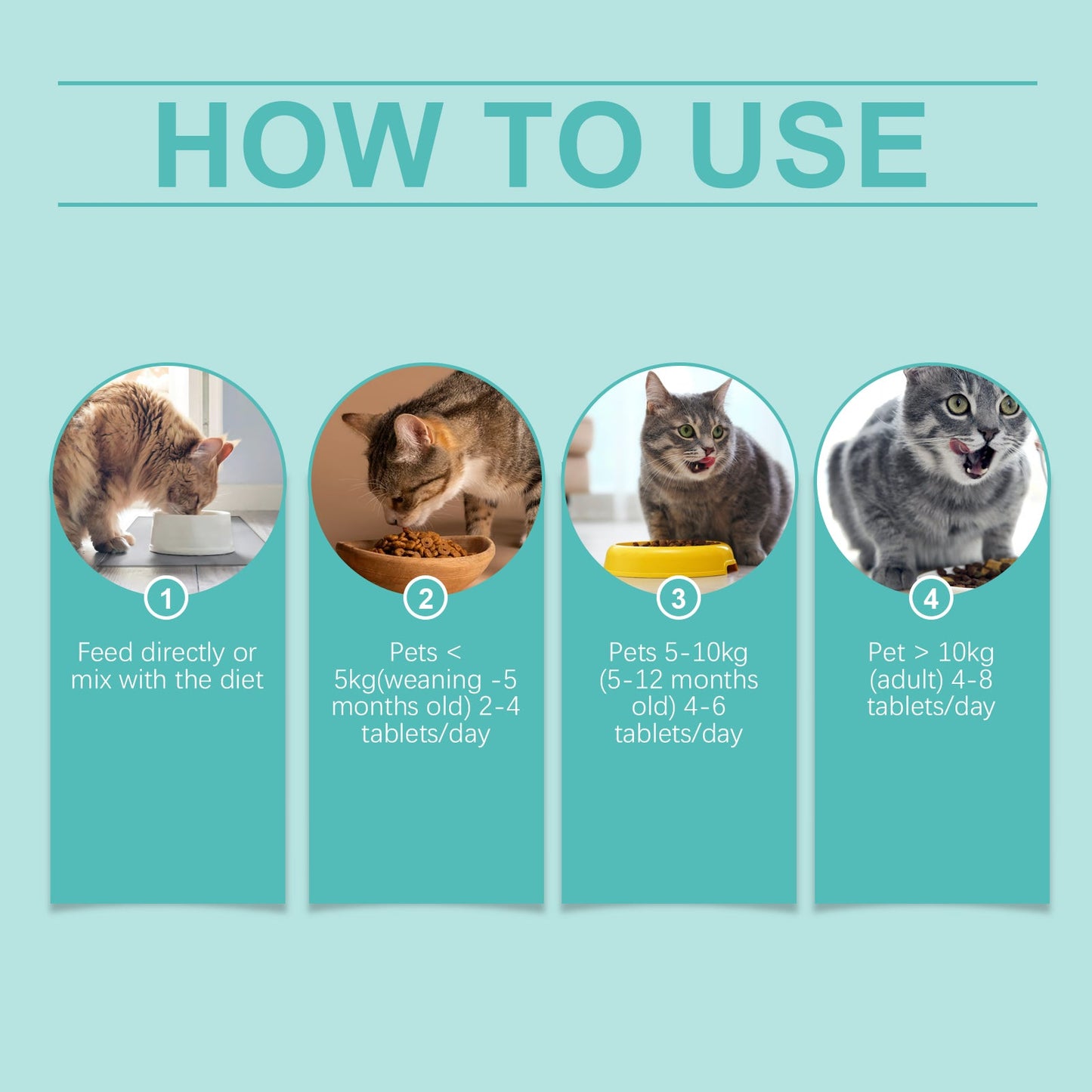 HOW TO USE

1
Feed directly or mix with the diet

2
Pets < 5kg(weaning -5 months old) 2-4 tablets/day

3
Pets 5-10kg (5-12 months old) 4-6 tablets/day

4
Pet > 10kg (adult) 4-8 tablets/day