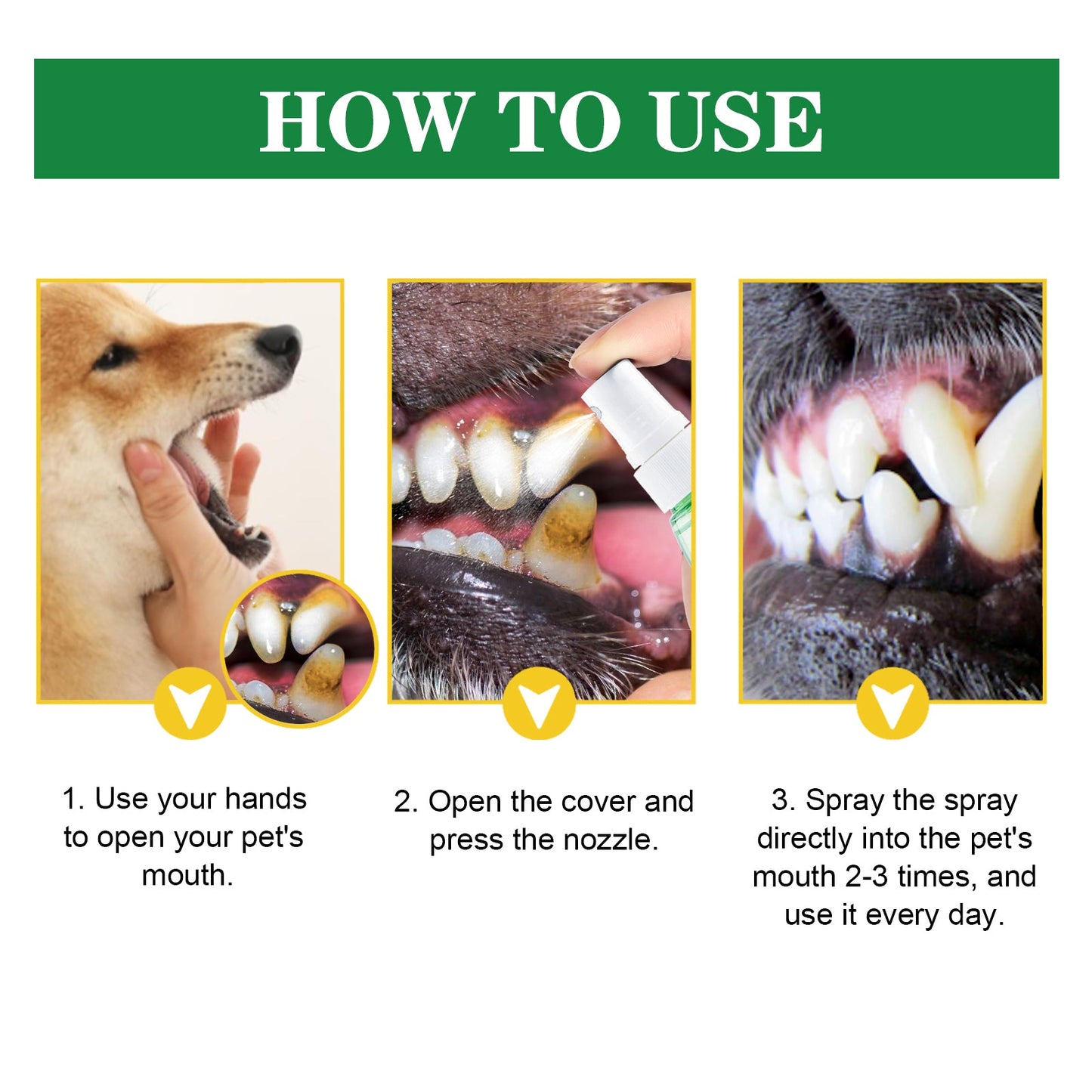 HOW TO USE

1. Use your hands to open your pet's mouth.

2. Open the cover and press the nozzle.

3. Spray the spray directly into the pet's mouth 2-3 times, and use it every day.