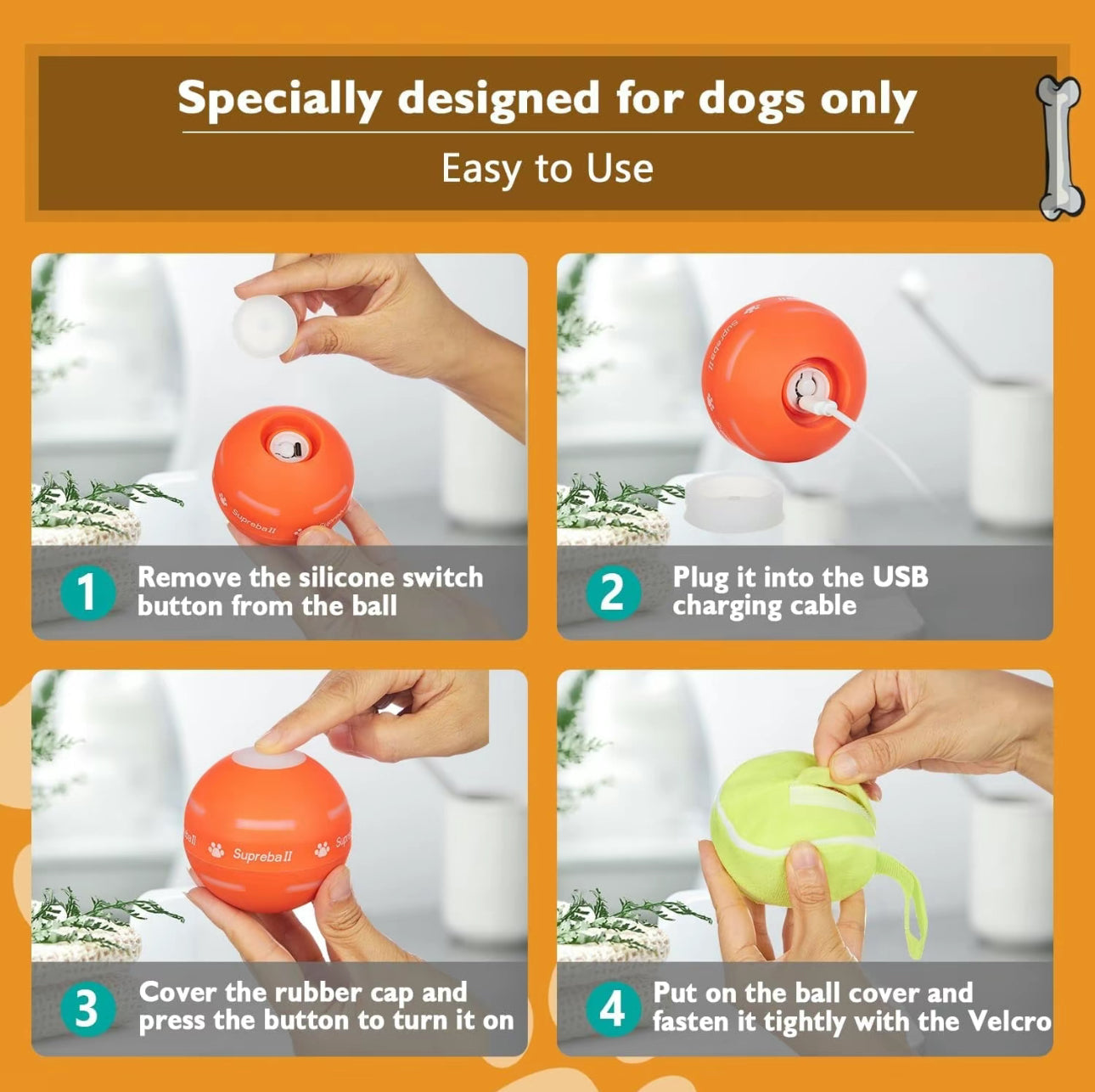 Specially designed for dogs only

Easy to Use

Supreball

1 Remove the silicone switch button from the ball

Supreball

2 Plug it into the USB charging cable

Supreball

3 Cover the rubber cap and press the button to turn it on

4 Put on the ball cover and fasten it tightly with the Velcro