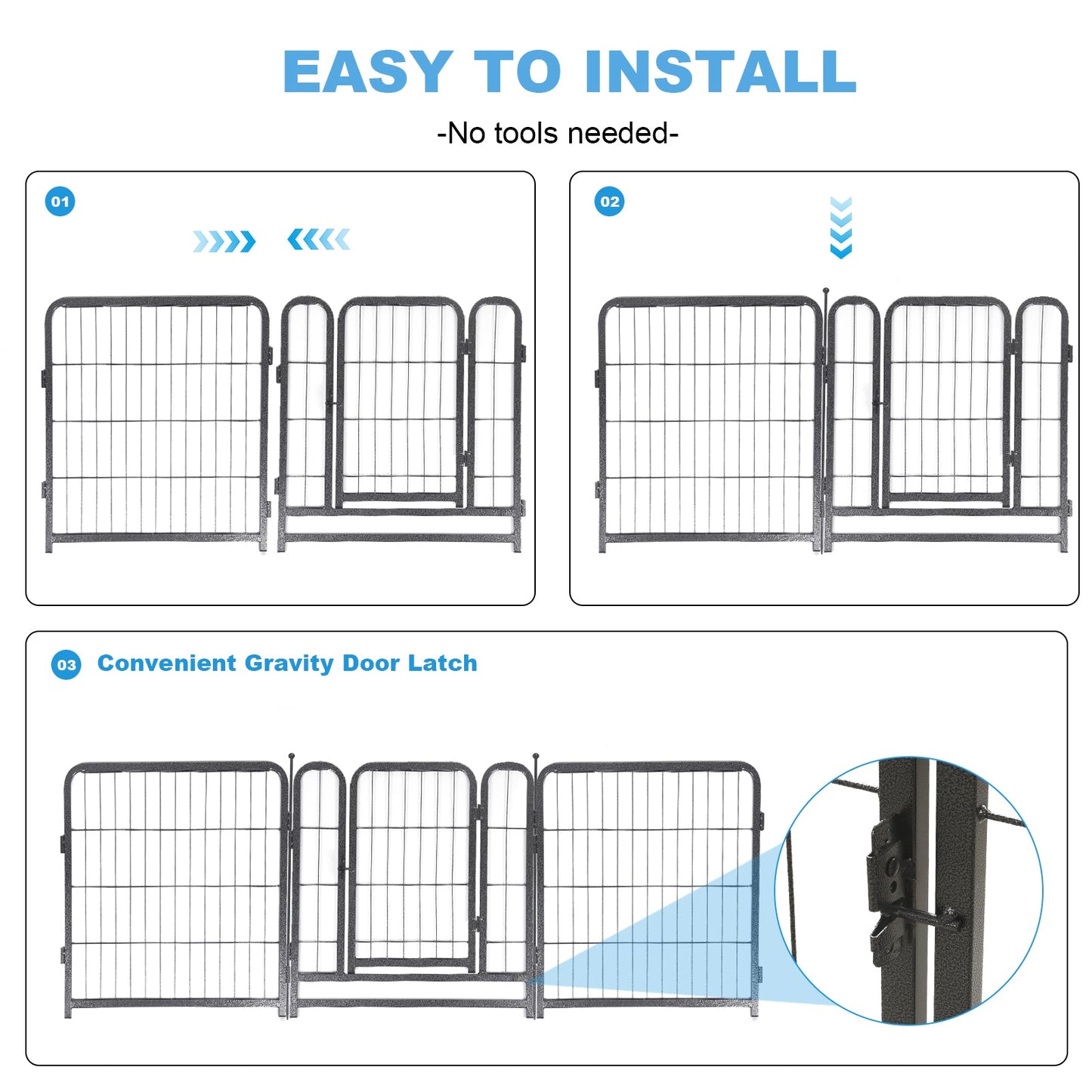 EASY TO INSTALL

-No tools needed-

01

02

03 Convenient Gravity Door Latch