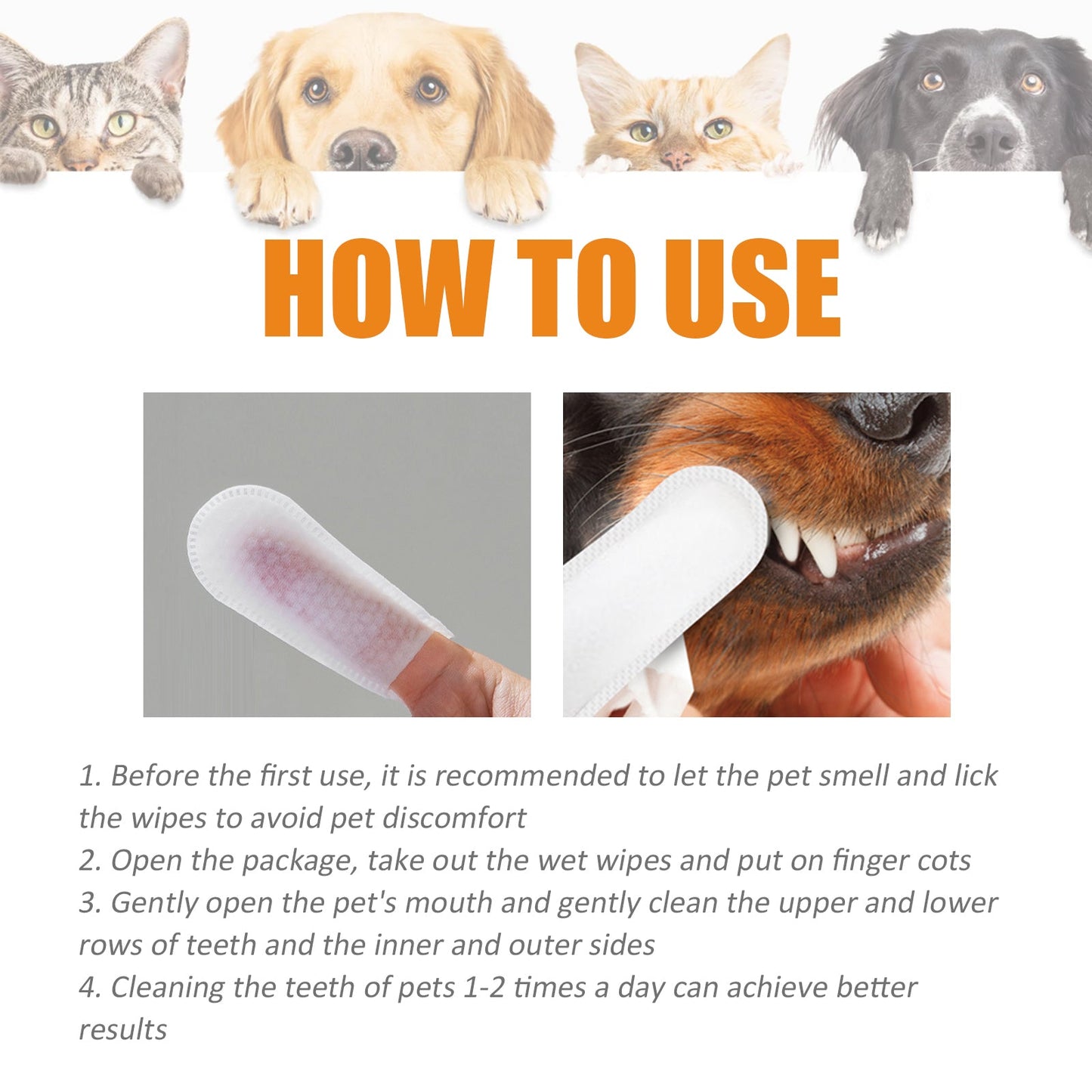 HOW TO USE

1. Before the first use, it is recommended to let the pet smell and lick the wipes to avoid pet discomfort
2. Open the package, take out the wet wipes and put on finger cots
3. Gently open the pet's mouth and gently clean the upper and lower rows of teeth and the inner and outer sides
4. Cleaning the teeth of pets 1-2 times a day can achieve better results