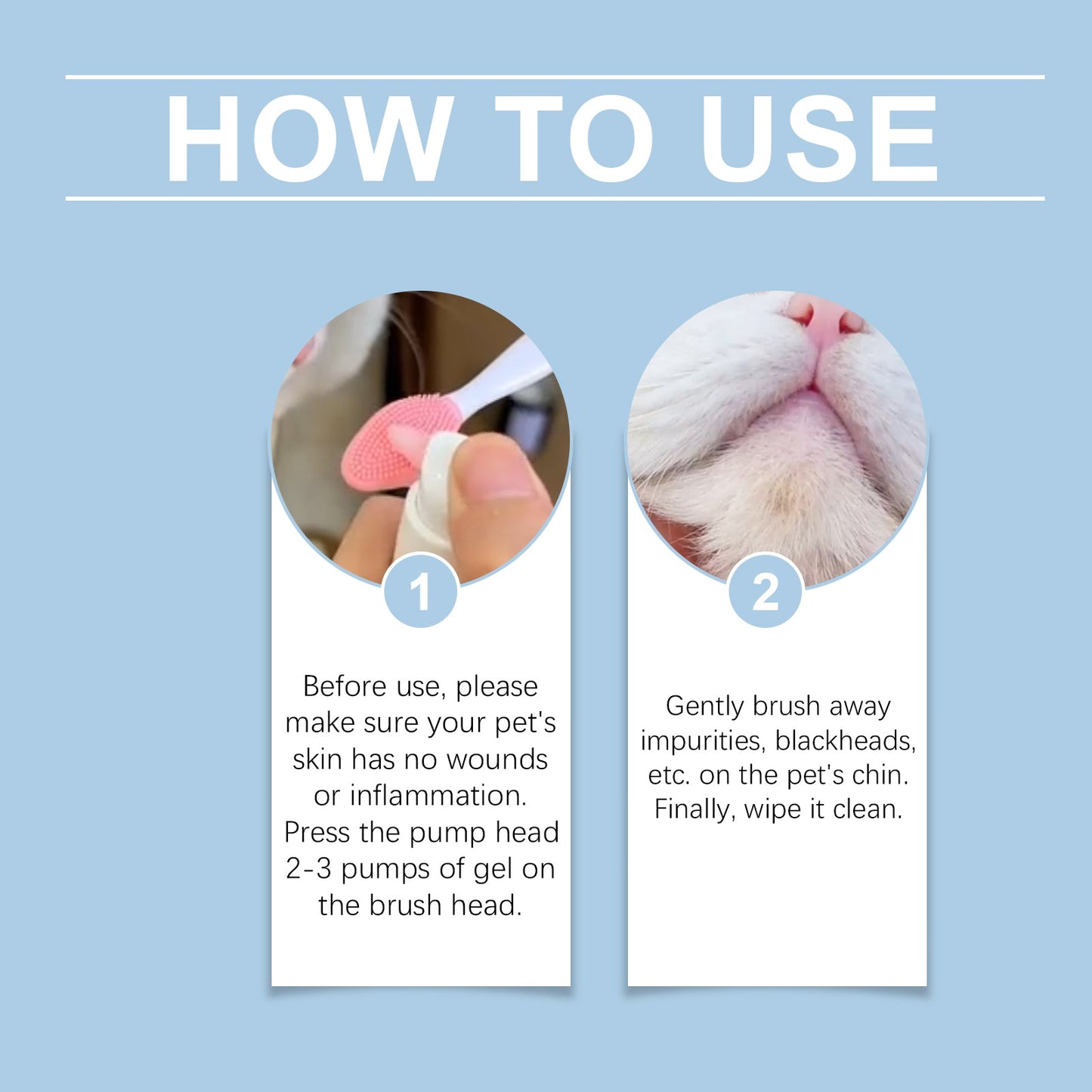 HOW TO USE

1

Before use, please make sure your pet's skin has no wounds or inflammation. Press the pump head 2-3 pumps of gel on the brush head.

2

Gently brush away impurities, blackheads, etc. on the pet's chin. Finally, wipe it clean.