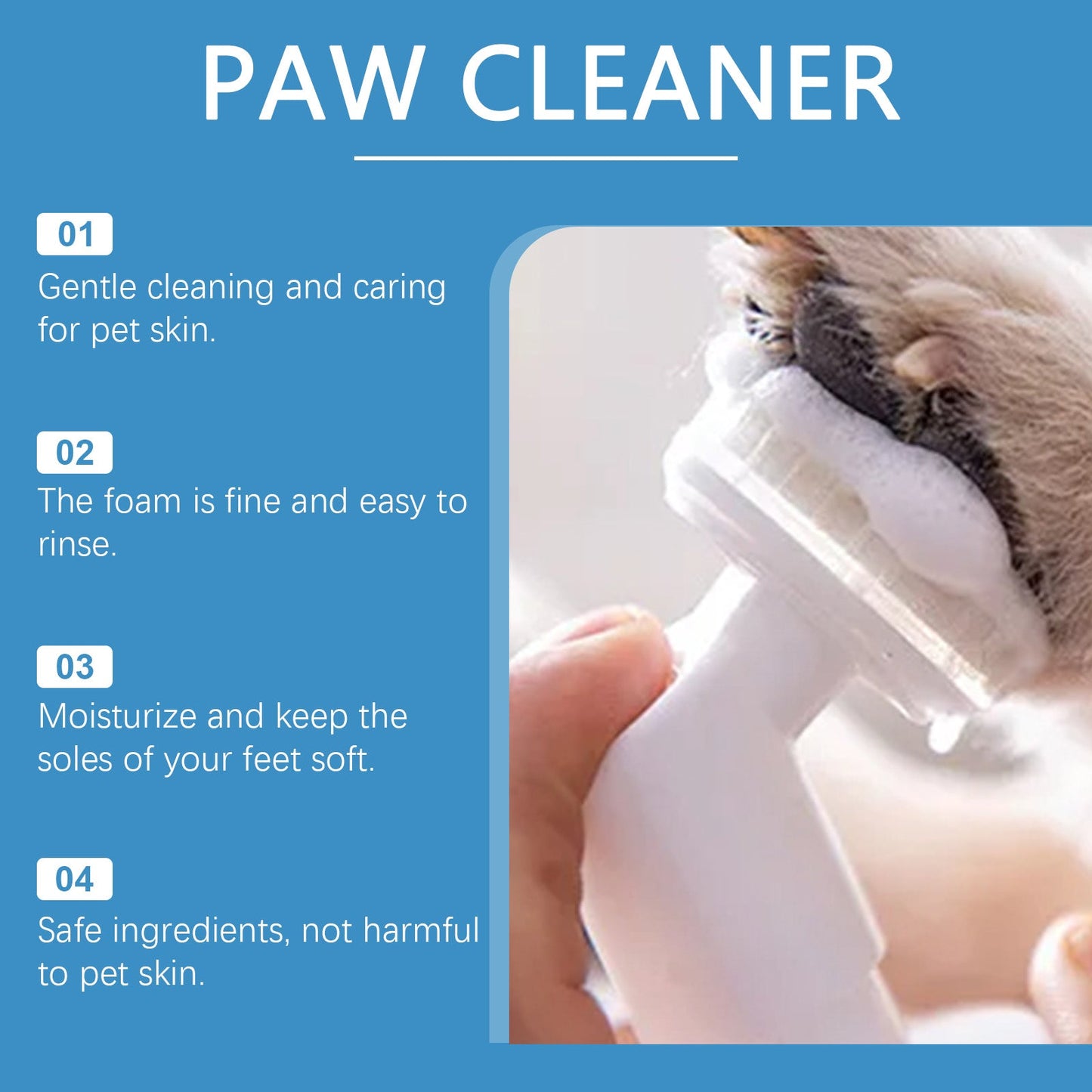 PAW CLEANER

01
Gentle cleaning and caring for pet skin.

02
The foam is fine and easy to rinse.

03
Moisturize and keep the soles of your feet soft.

04
Safe ingredients, not harmful to pet skin.