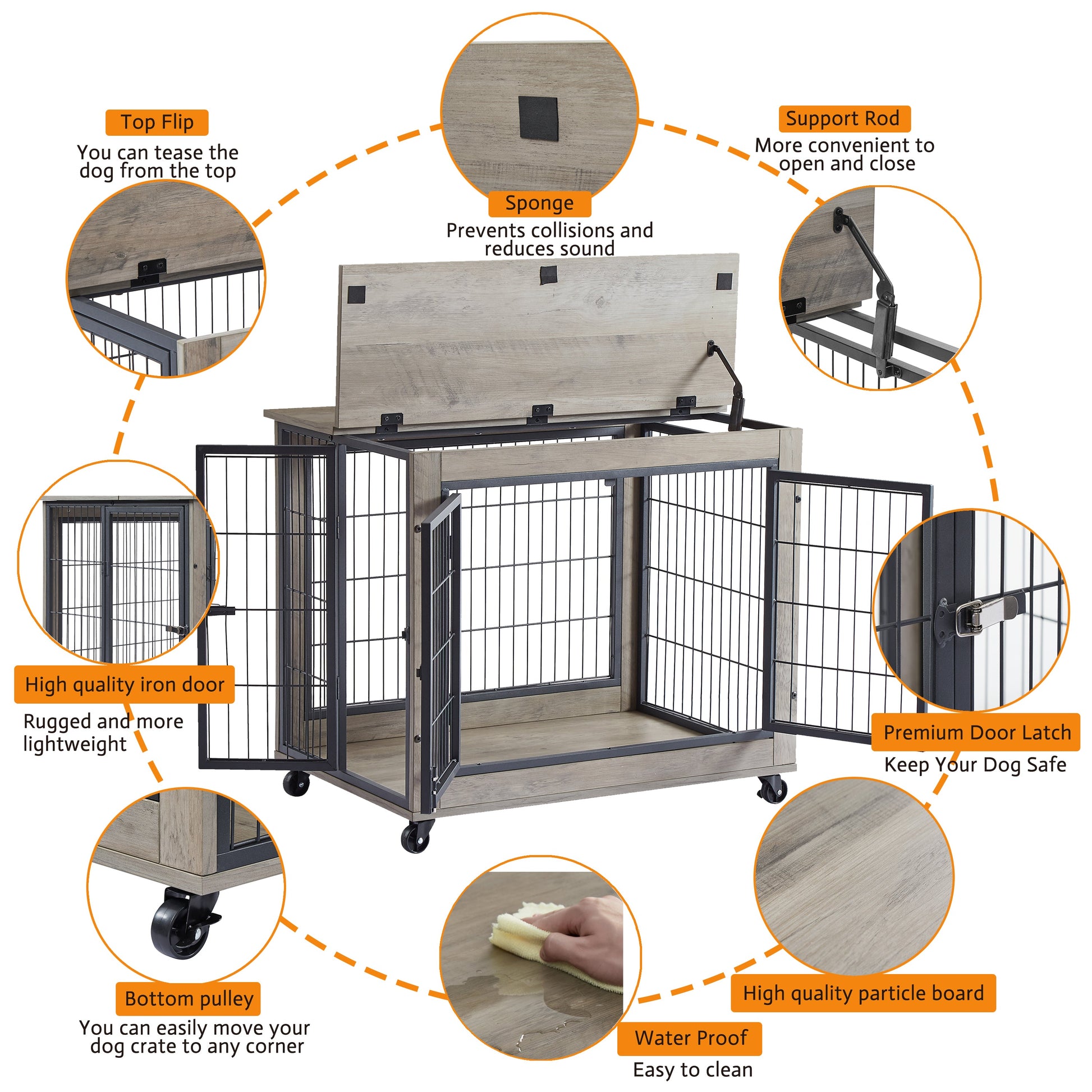 Top Flip
You can tease the dog from the top

Sponge
Prevents collisions and reduces sound

Support Rod
More convenient to open and close

High quality iron door
Rugged and more lightweight

Premium Door Latch
Keep Your Dog Safe

Bottom pulley
You can easily move your dog crate to any corner

Water Proof
Easy to clean

High quality particle board