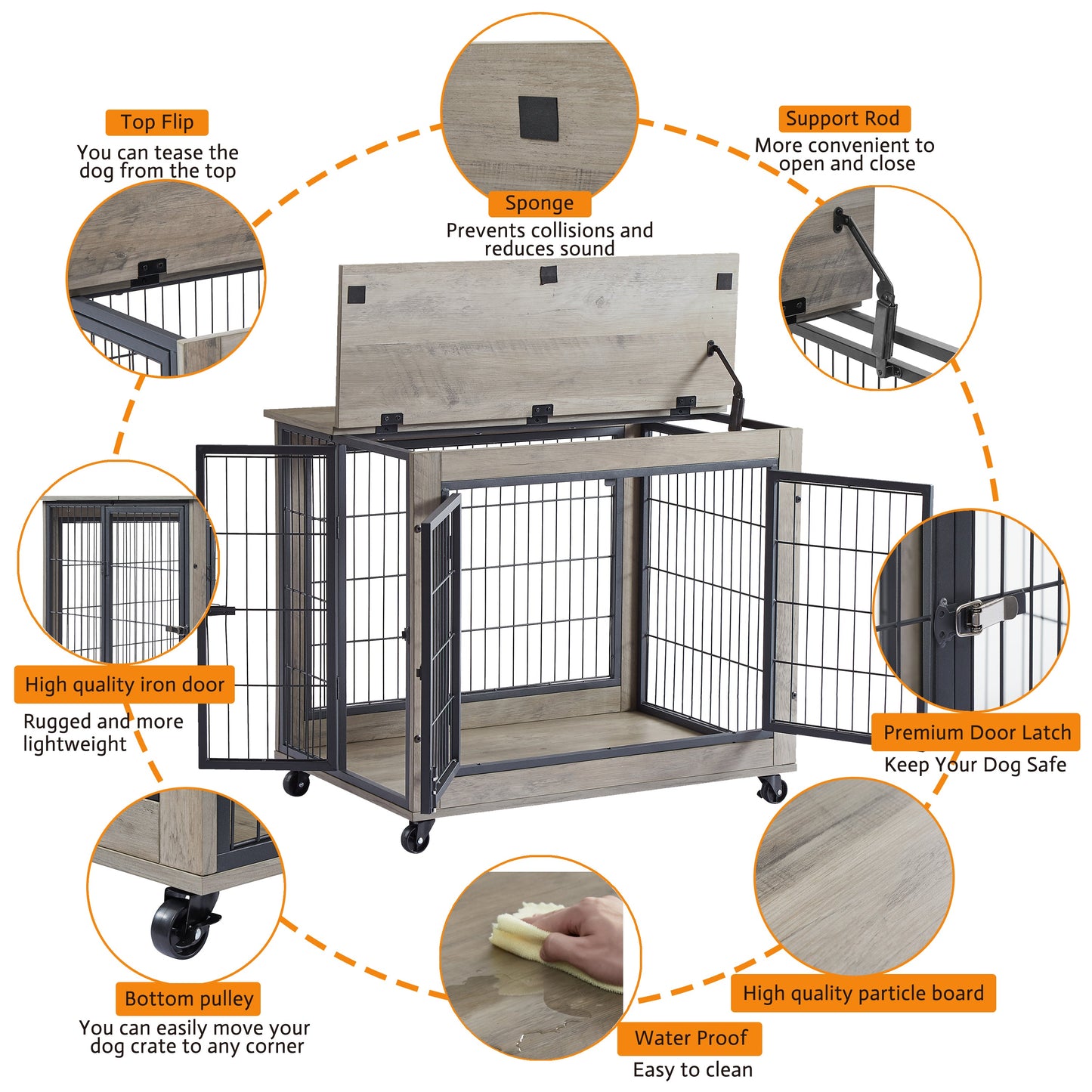 Top Flip
You can tease the dog from the top

Sponge
Prevents collisions and reduces sound

Support Rod
More convenient to open and close

High quality iron door
Rugged and more lightweight

Premium Door Latch
Keep Your Dog Safe

Bottom pulley
You can easily move your dog crate to any corner

Water Proof
Easy to clean

High quality particle board