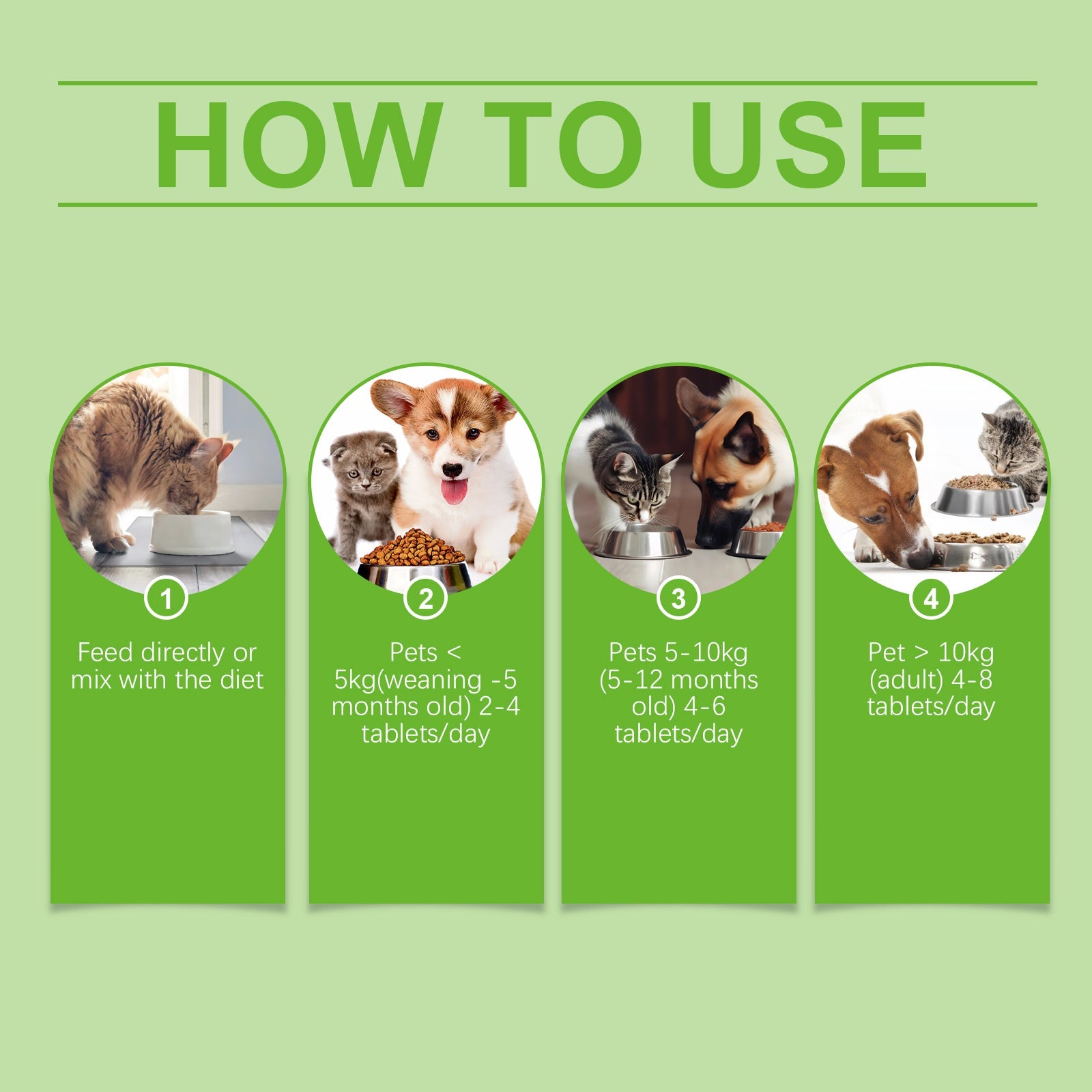 HOW TO USE

1

Feed directly or mix with the diet

2

Pets < 5kg(weaning -5 months old) 2-4 tablets/day

3

Pets 5-10kg (5-12 months old) 4-6 tablets/day

4

Pet > 10kg (adult) 4-8 tablets/day