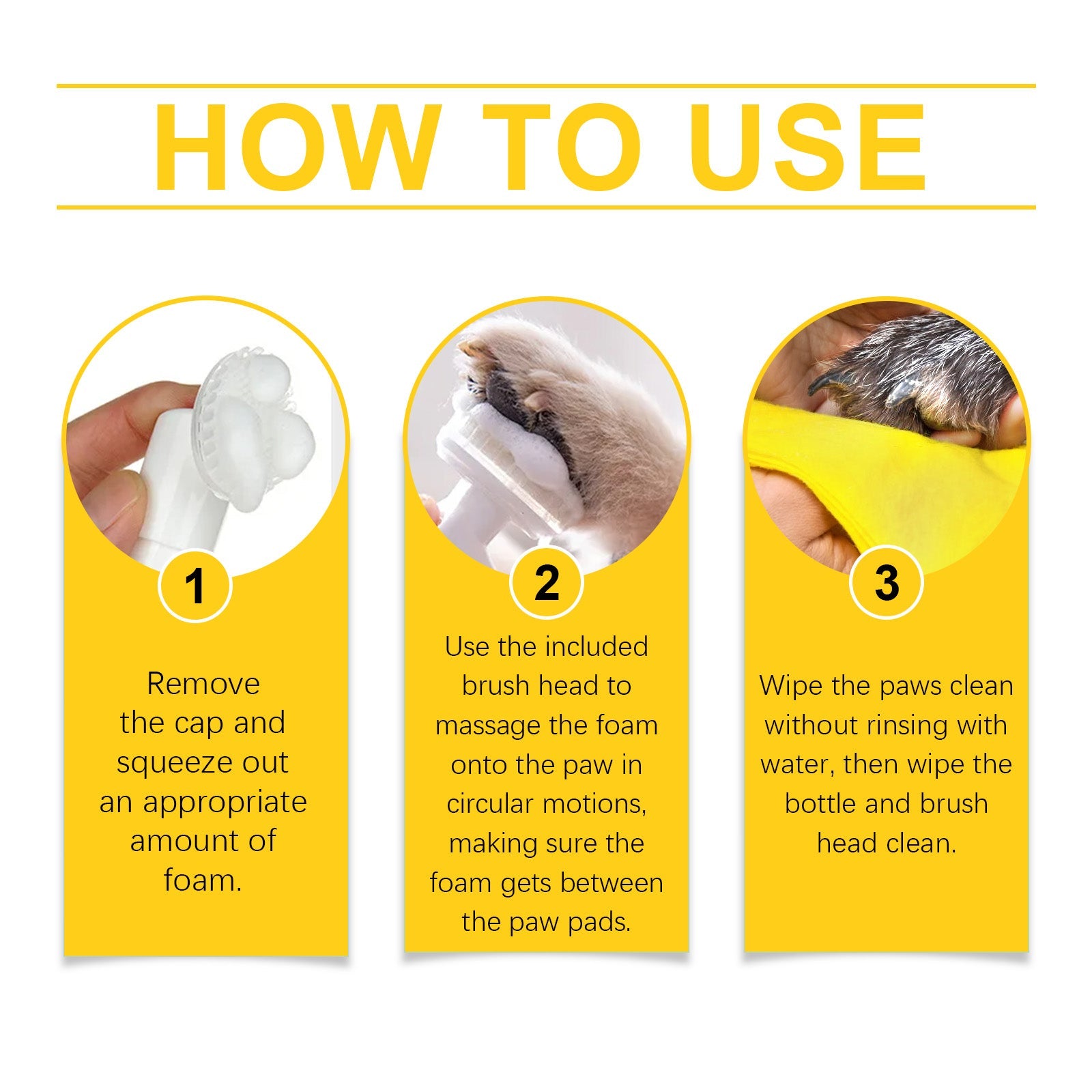 HOW TO USE

1

Remove the cap and squeeze out an appropriate amount of foam.

2

Use the included brush head to massage the foam onto the paw in circular motions, making sure the foam gets between the paw pads.

3

Wipe the paws clean without rinsing with water, then wipe the bottle and brush head clean.