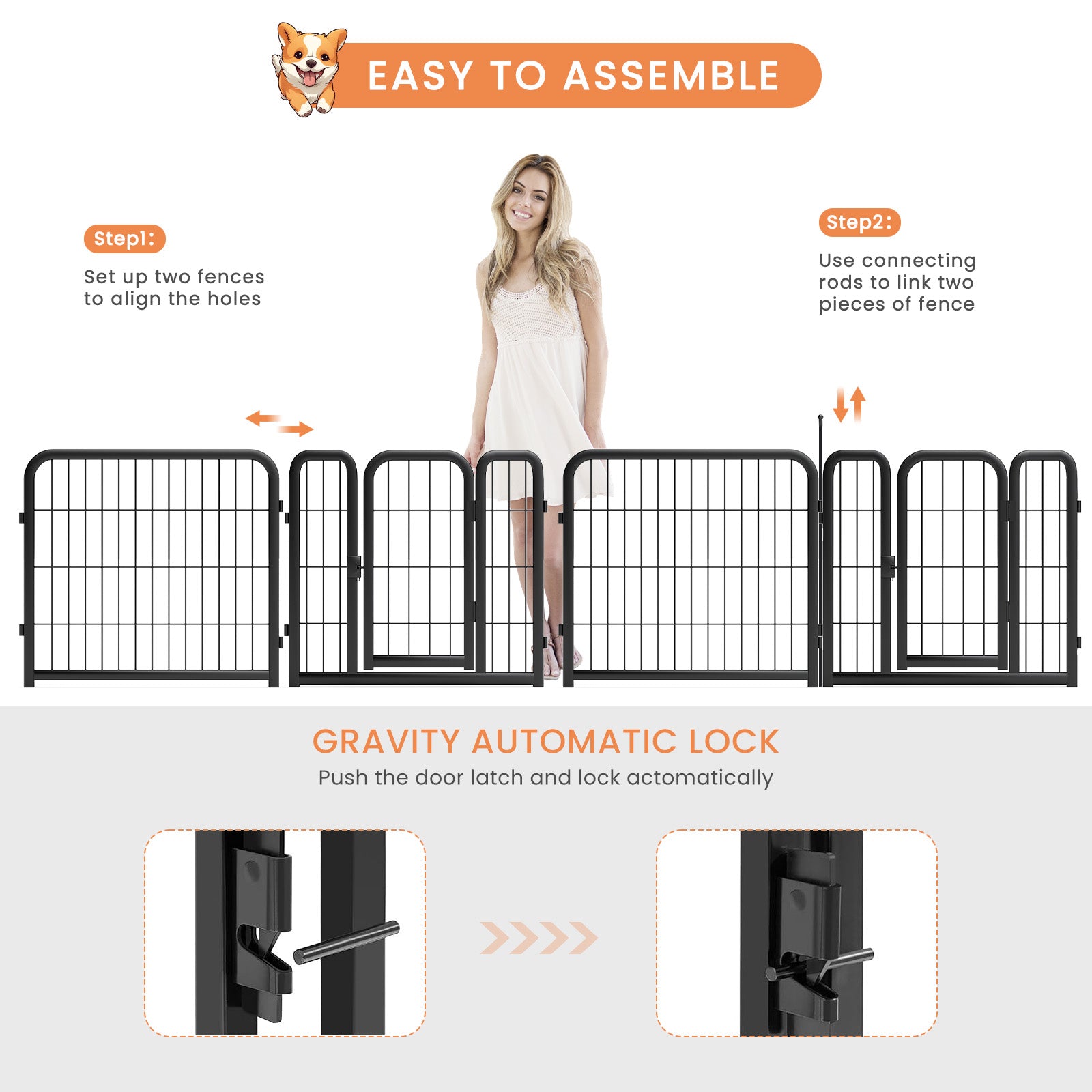 EASY TO ASSEMBLE

Step1:

Set up two fences to align the holes

Step2:

Use connecting rods to link two pieces of fence

GRAVITY AUTOMATIC LOCK

Push the door latch and lock actomatically