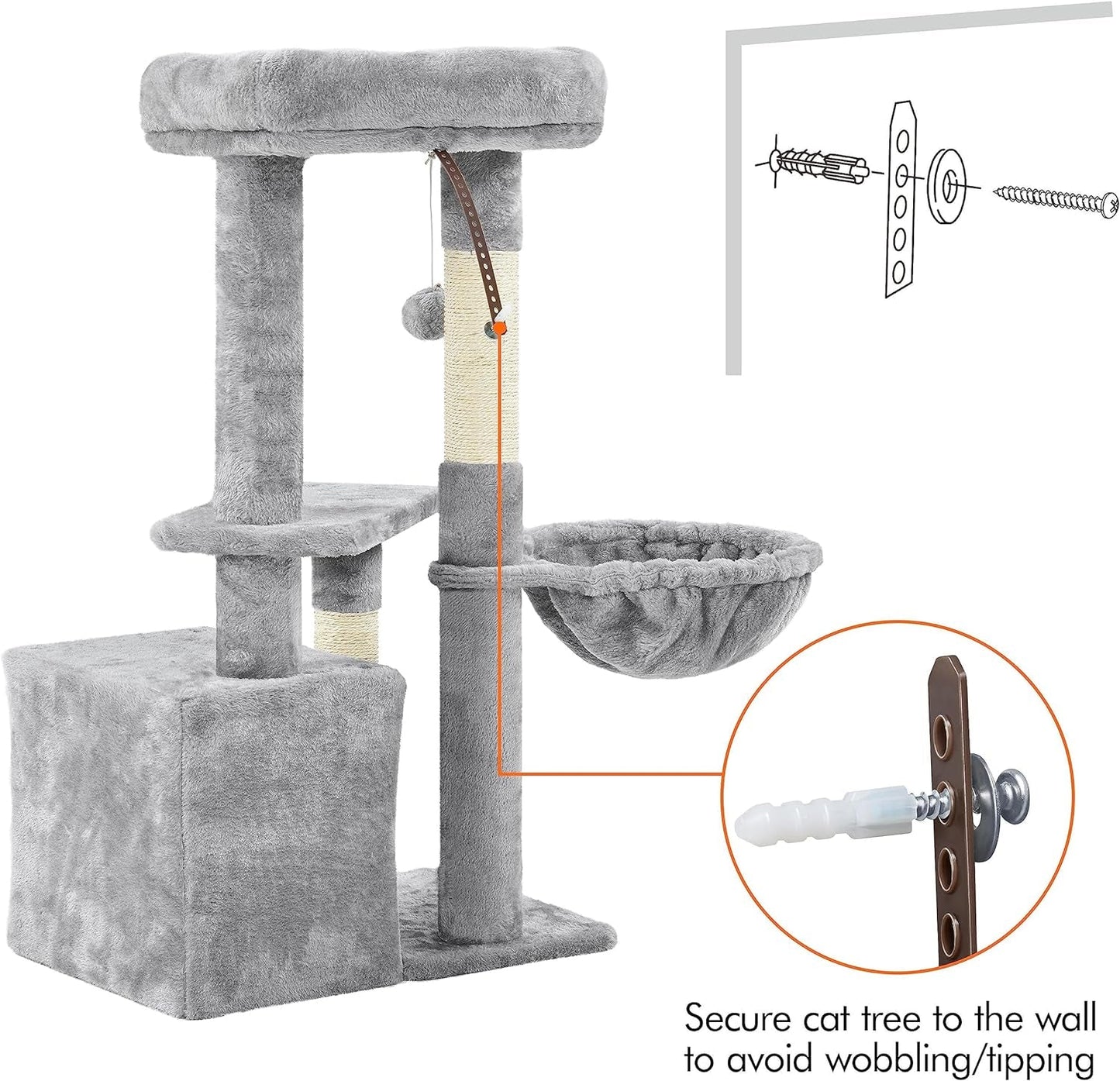 Secure cat tree to the wall to avoid wobbling/tipping