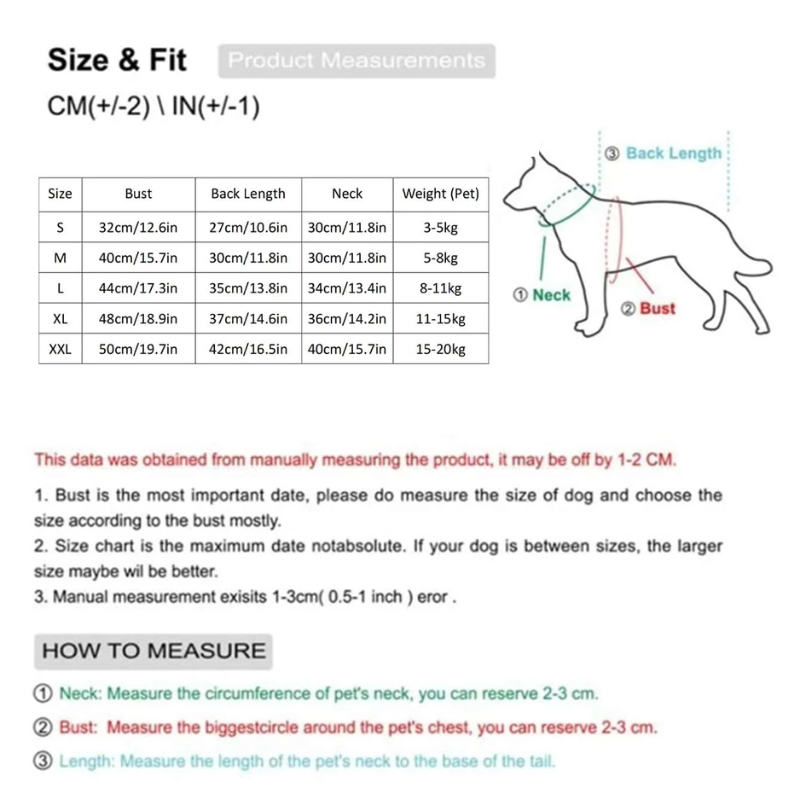 Size & Fit Product Measurements

CM(+/-2) \ IN(+/-1)

| Size | Bust | Back Length | Neck | Weight (Pet) |
|---|---|---|---|---|
| S | 32cm/12.6in | 27cm/10.6in | 30cm/11.8in | 3-5kg |
| M | 40cm/15.7in | 30cm/11.8in | 30cm/11.8in | 5-8kg |
| L | 44cm/17.3in | 35cm/13.8in | 34cm/13.4in | 8-11kg |
| XL | 48cm/18.9in | 37cm/14.6in | 36cm/14.2in | 11-15kg |
| XXL | 50cm/19.7in | 42cm/16.5in | 40cm/15.7in | 15-20kg |

③ Back Length

① Neck

② Bust

This data was obtained from manually measuring the product, it may be off by 1-2 CM.

1. Bust is the most important date, please do measure the size of dog and choose the size according to the bust mostly.
2. Size chart is the maximum date notabsolute. If your dog is between sizes, the larger size maybe wil be better.
3. Manual measurement exisits 1-3cm( 0.5-1 inch ) eror .

HOW TO MEASURE

① Neck: Measure the circumference of pet's neck, you can reserve 2-3 cm.

② Bust: Measure the biggestcircle around the pet's chest, you can reserve 2-3 cm.

③ Length: Measure the length of the pet's neck to the base of the tail.