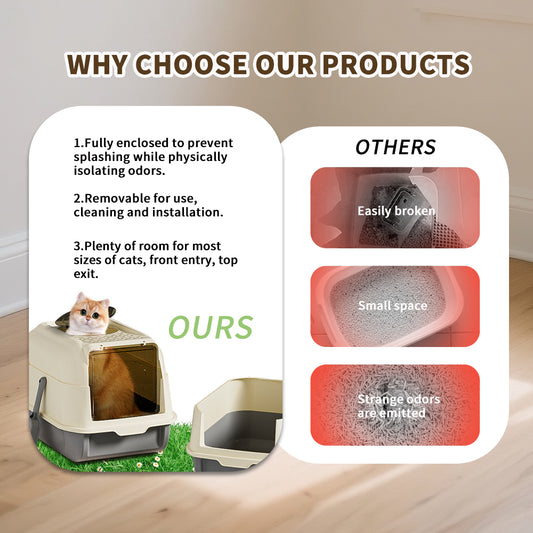 WHY CHOOSE OUR PRODUCTS

1.Fully enclosed to prevent splashing while physically isolating odors.

2.Removable for use, cleaning and installation.

3.Plenty of room for most sizes of cats, front entry, top exit.

OURS

OTHERS

Easily broken

Small space

Strange odors are emitted