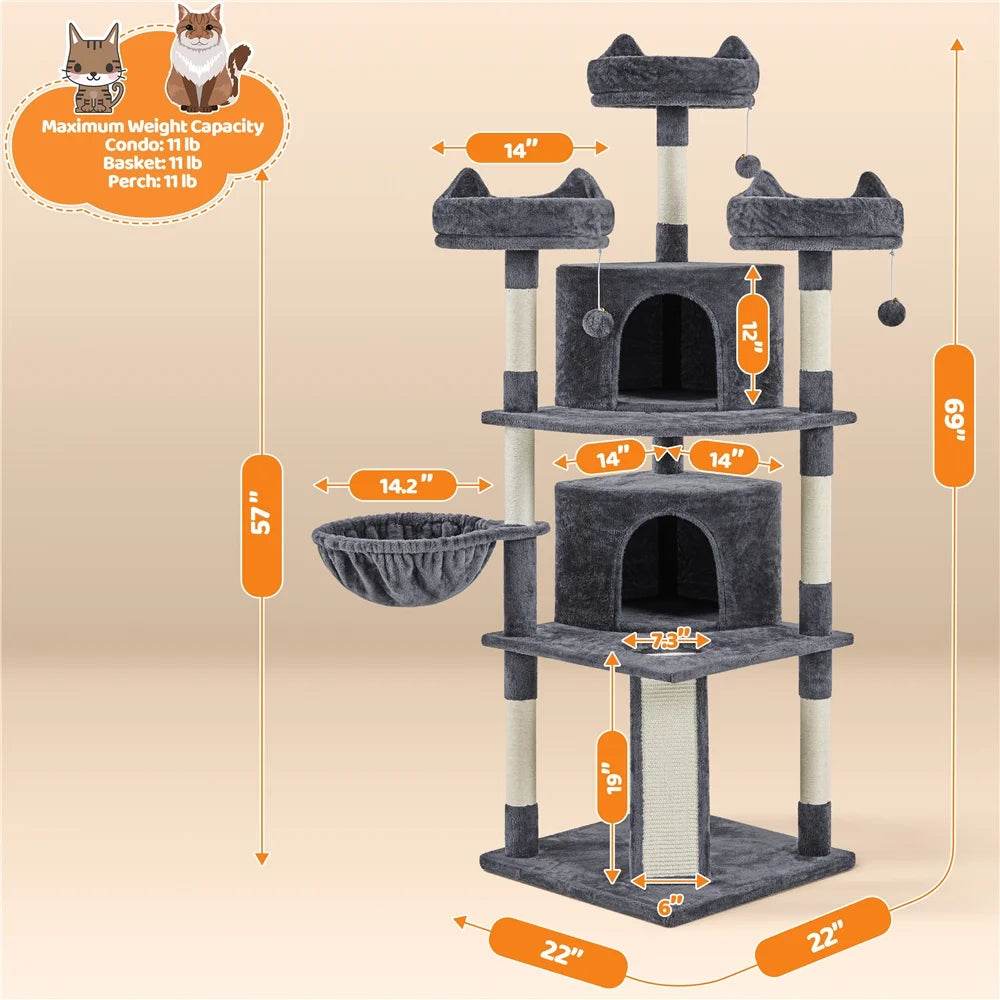 Maximum Weight Capacity
Condo: 11 lb
Basket: 11 lb
Perch: 11 lb

14"
12"
69"
14"
14"
14.2"
57"
7.3"
19"
6"
22"
22"