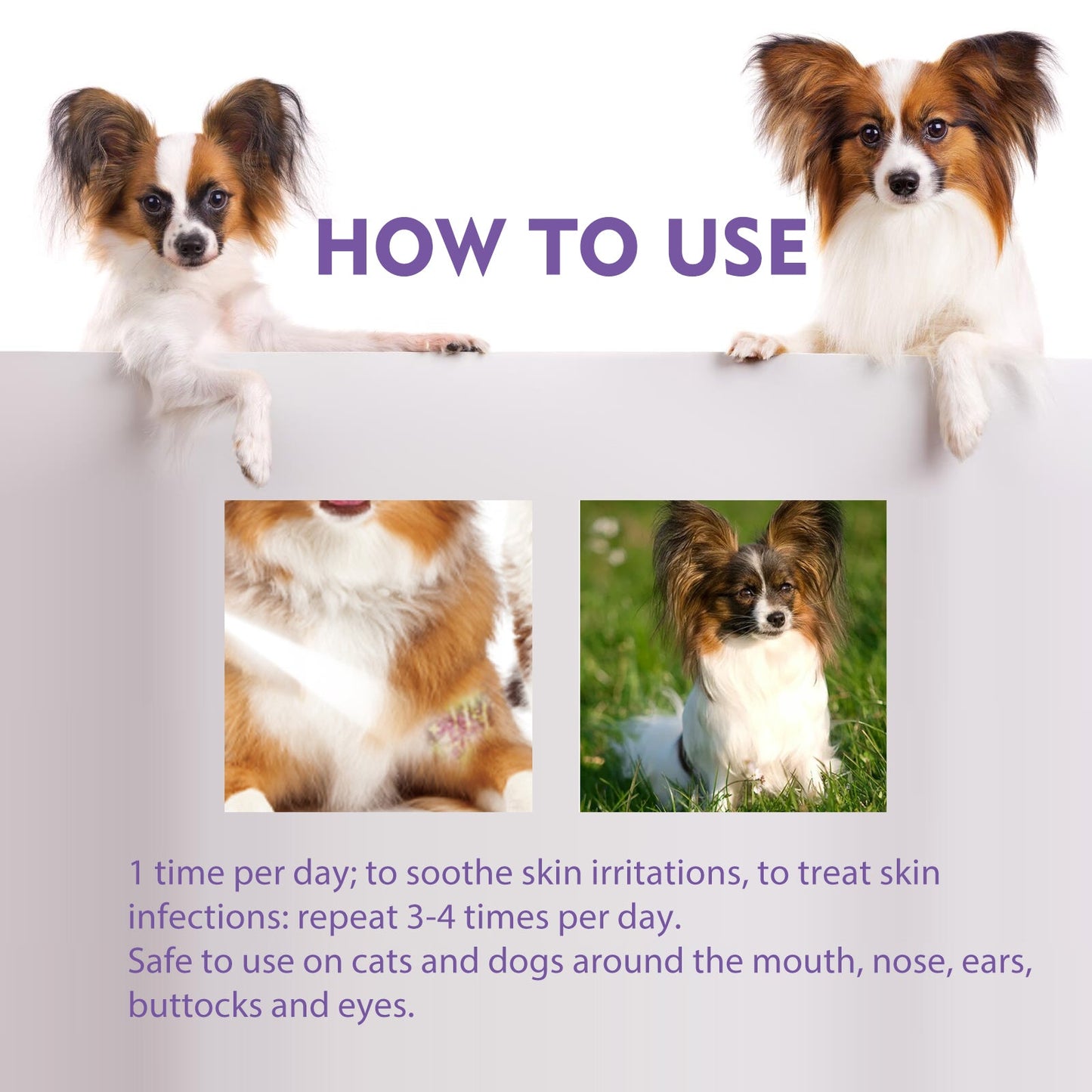 HOW TO USE

1 time per day; to soothe skin irritations, to treat skin infections: repeat 3-4 times per day.
Safe to use on cats and dogs around the mouth, nose, ears, buttocks and eyes.