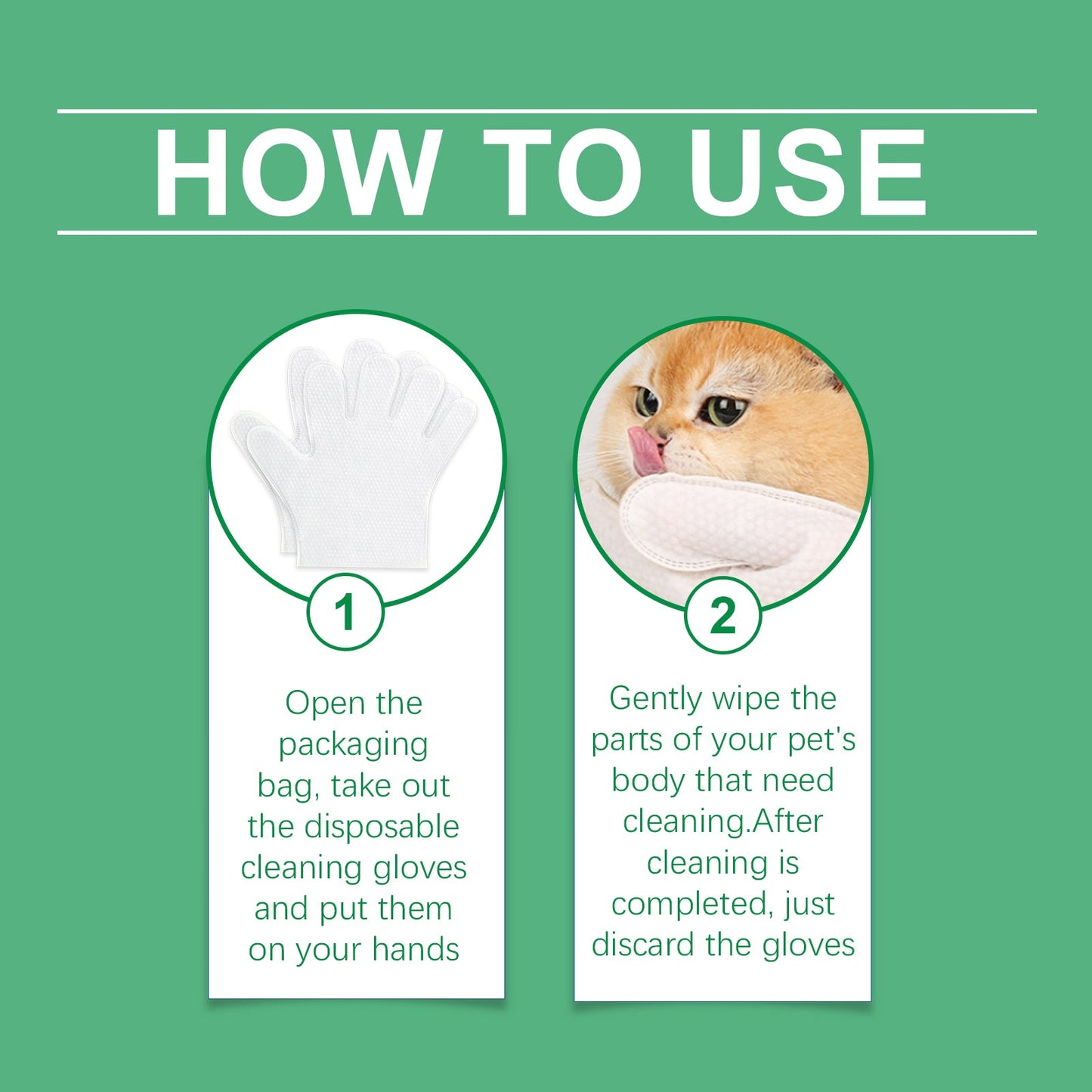 HOW TO USE

1

Open the packaging bag, take out the disposable cleaning gloves and put them on your hands

2

Gently wipe the parts of your pet's body that need cleaning.After cleaning is completed, just discard the gloves