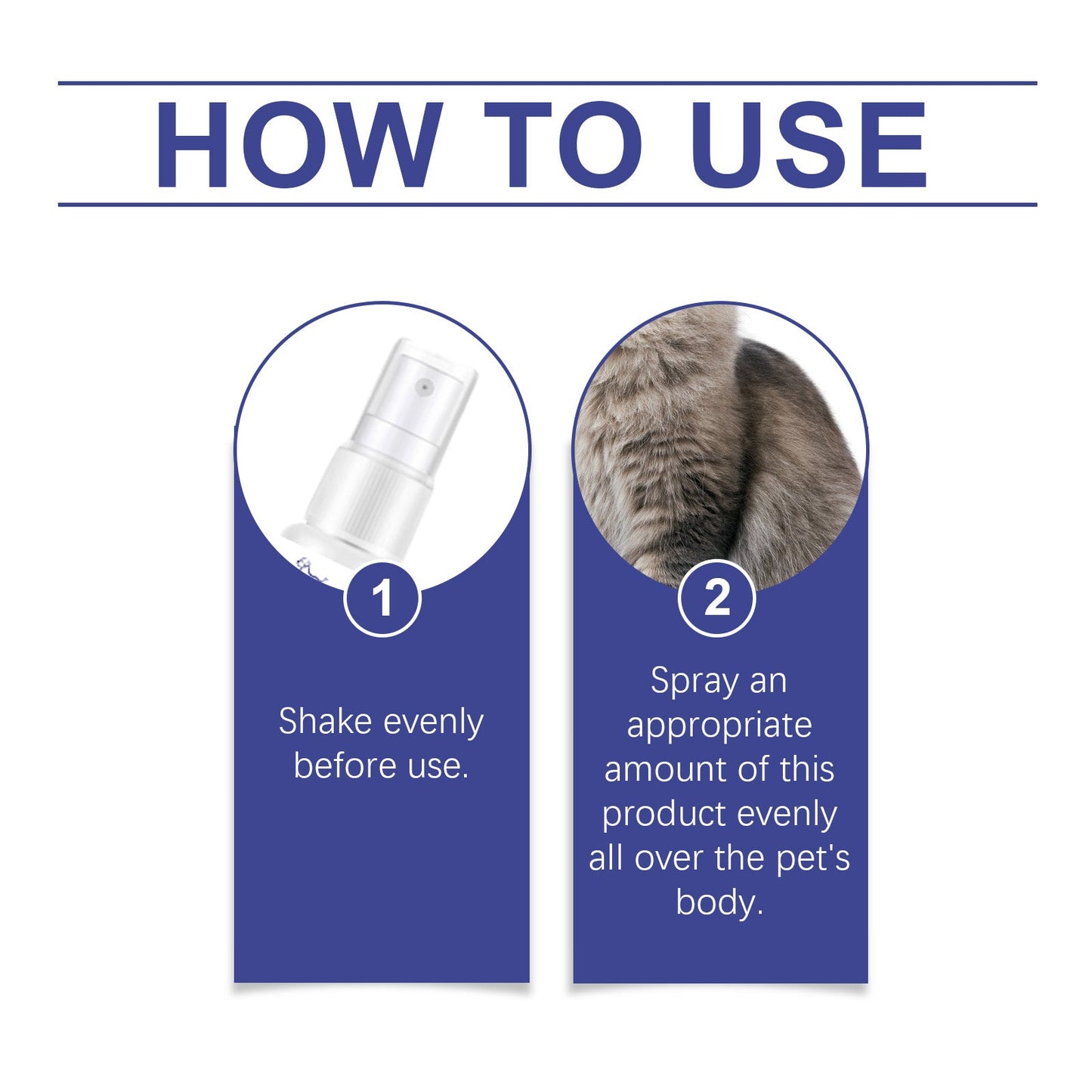 HOW TO USE

1

Shake evenly before use.

2

Spray an appropriate amount of this product evenly all over the pet's body.