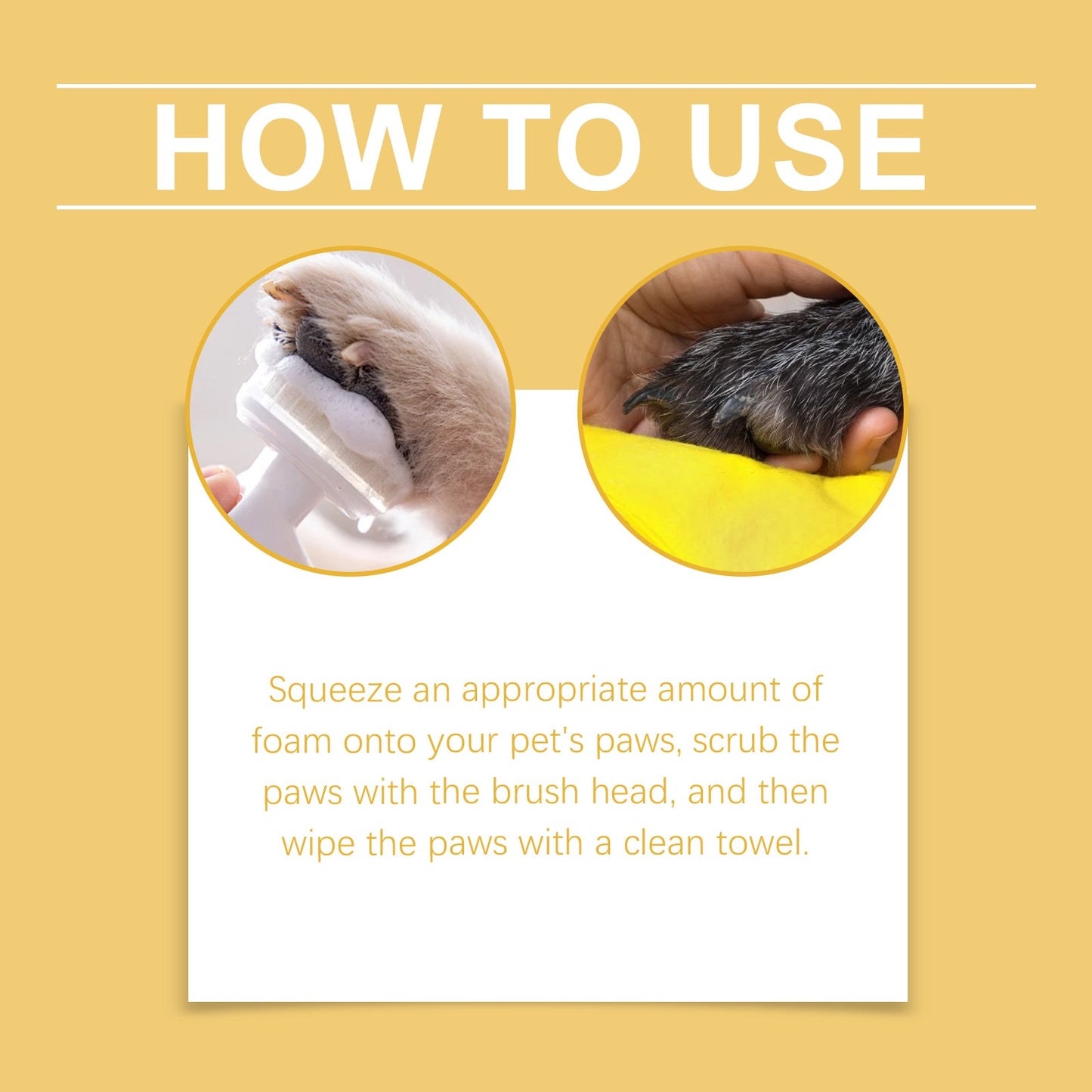 HOW TO USE

Squeeze an appropriate amount of foam onto your pet's paws, scrub the paws with the brush head, and then wipe the paws with a clean towel.